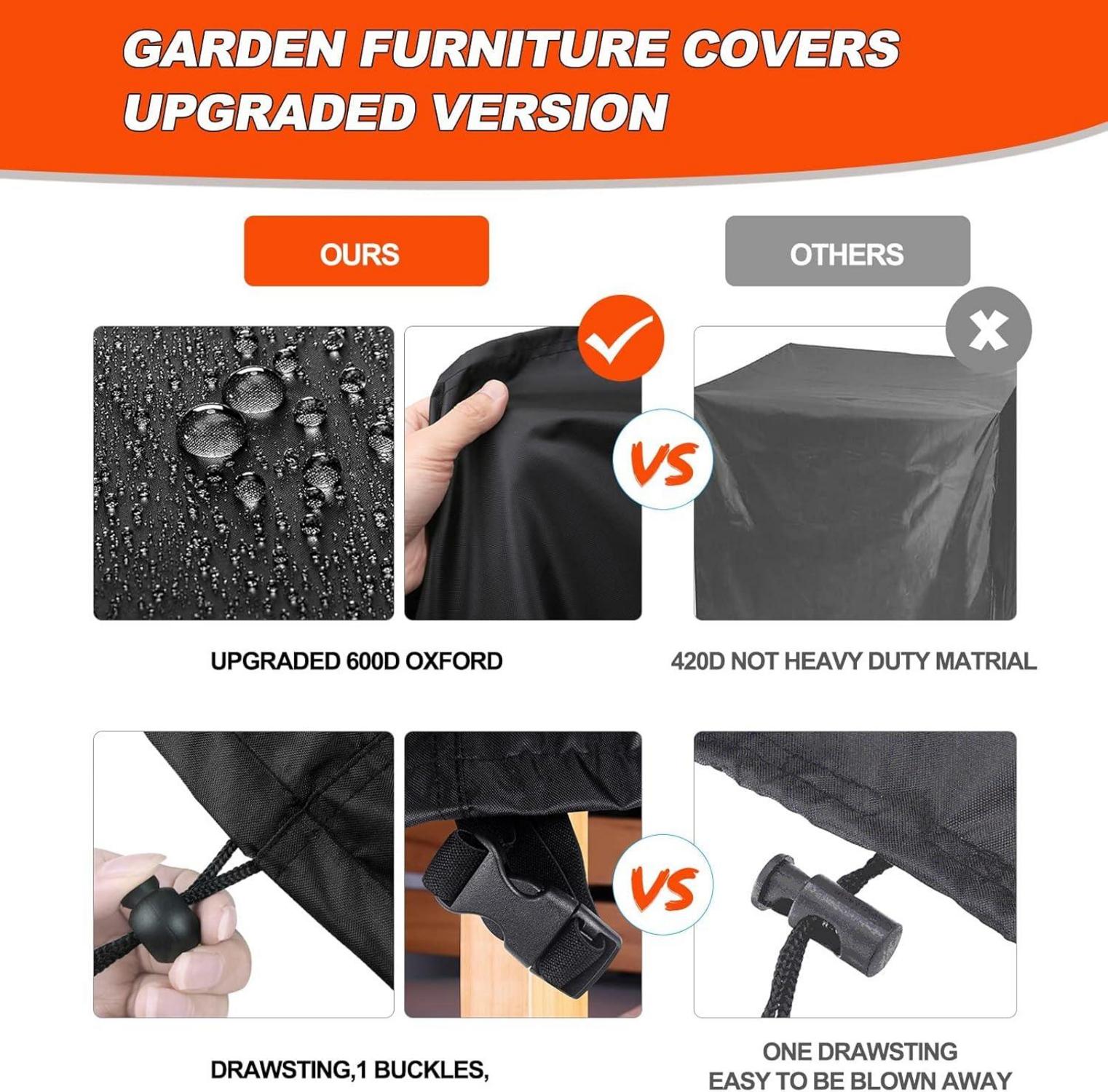 GARDEN FURNITURE COVERS
UPGRADED VERSION

OURS

OTHERS

VS

UPGRADED 600D OXFORD

420D NOT HEAVY DUTY MATRIAL

VS

DRAWSTING,1 BUCKLES,

ONE DRAWSTING
EASY TO BE BLOWN AWAY