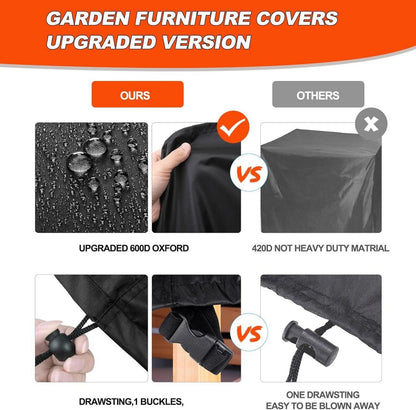 GARDEN FURNITURE COVERS
UPGRADED VERSION

OURS

OTHERS

VS

UPGRADED 600D OXFORD

420D NOT HEAVY DUTY MATRIAL

VS

DRAWSTING,1 BUCKLES,

ONE DRAWSTING
EASY TO BE BLOWN AWAY