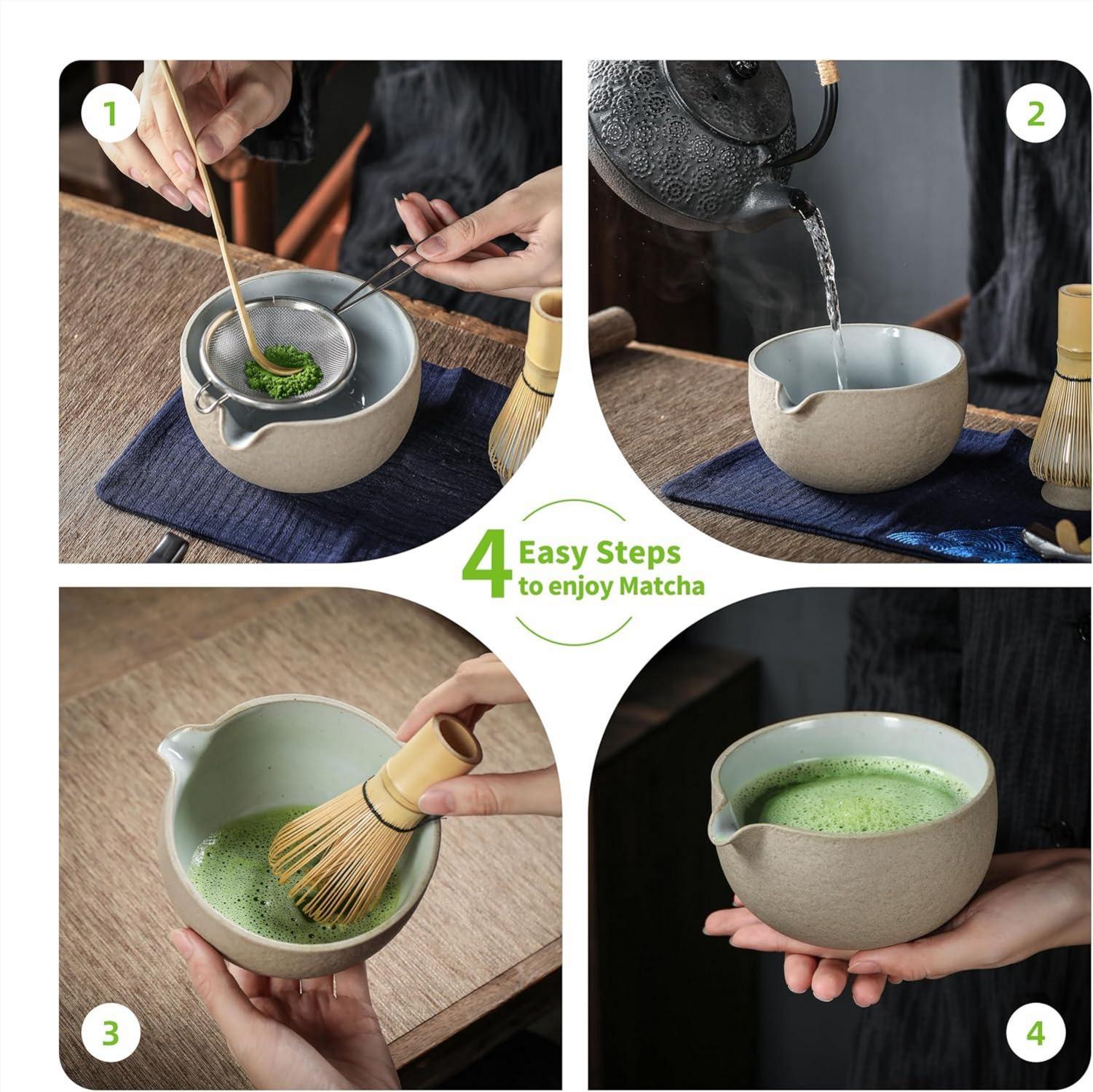 1

2

4 Easy Steps
to enjoy Matcha

3

4