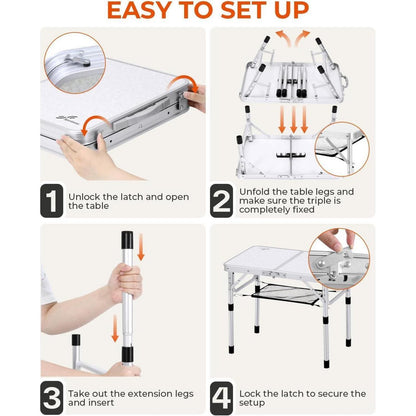 EASY TO SET UP

1 Unlock the latch and open the table

2 Unfold the table legs and make sure the triple is completely fixed

3 Take out the extension legs and insert

4 Lock the latch to secure the setup