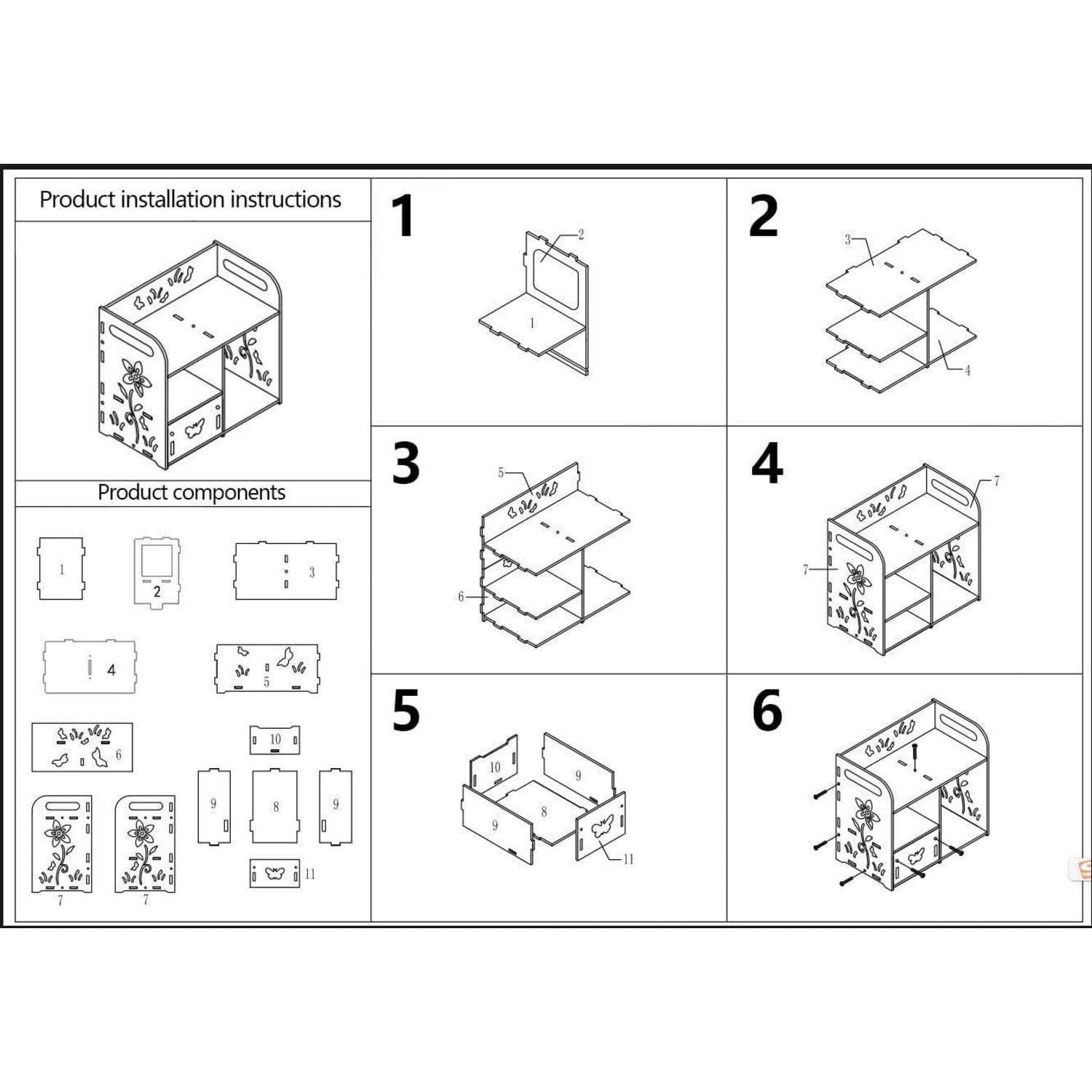 Product installation instructions

Product components

1 2 3
4 5
6 10
9 8 9
7 7 11

1
2
1

2
3
4

3
5
6

4
7
7

5
10
9
8
9
11

6