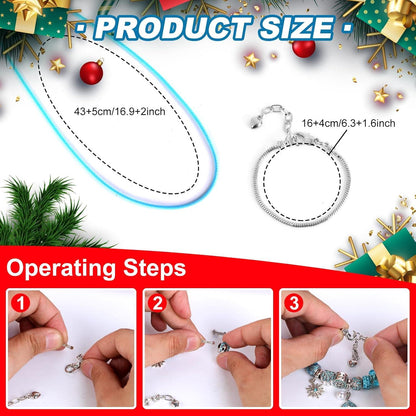 · PRODUCT SIZE ·

43+5cm/16.9+2inch

16+4cm/6.3+1.6inch

Operating Steps

1

2

3