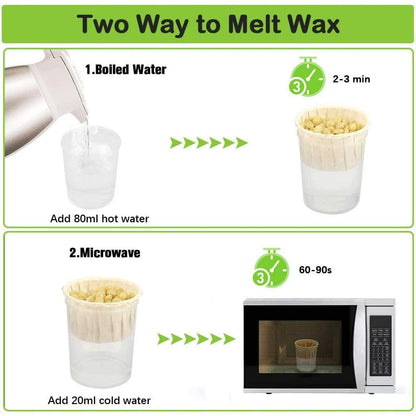 Two Way to Melt Wax

1.Boiled Water

3 2-3 min

Add 80ml hot water

2.Microwave

3 60-90s

Add 20ml cold water