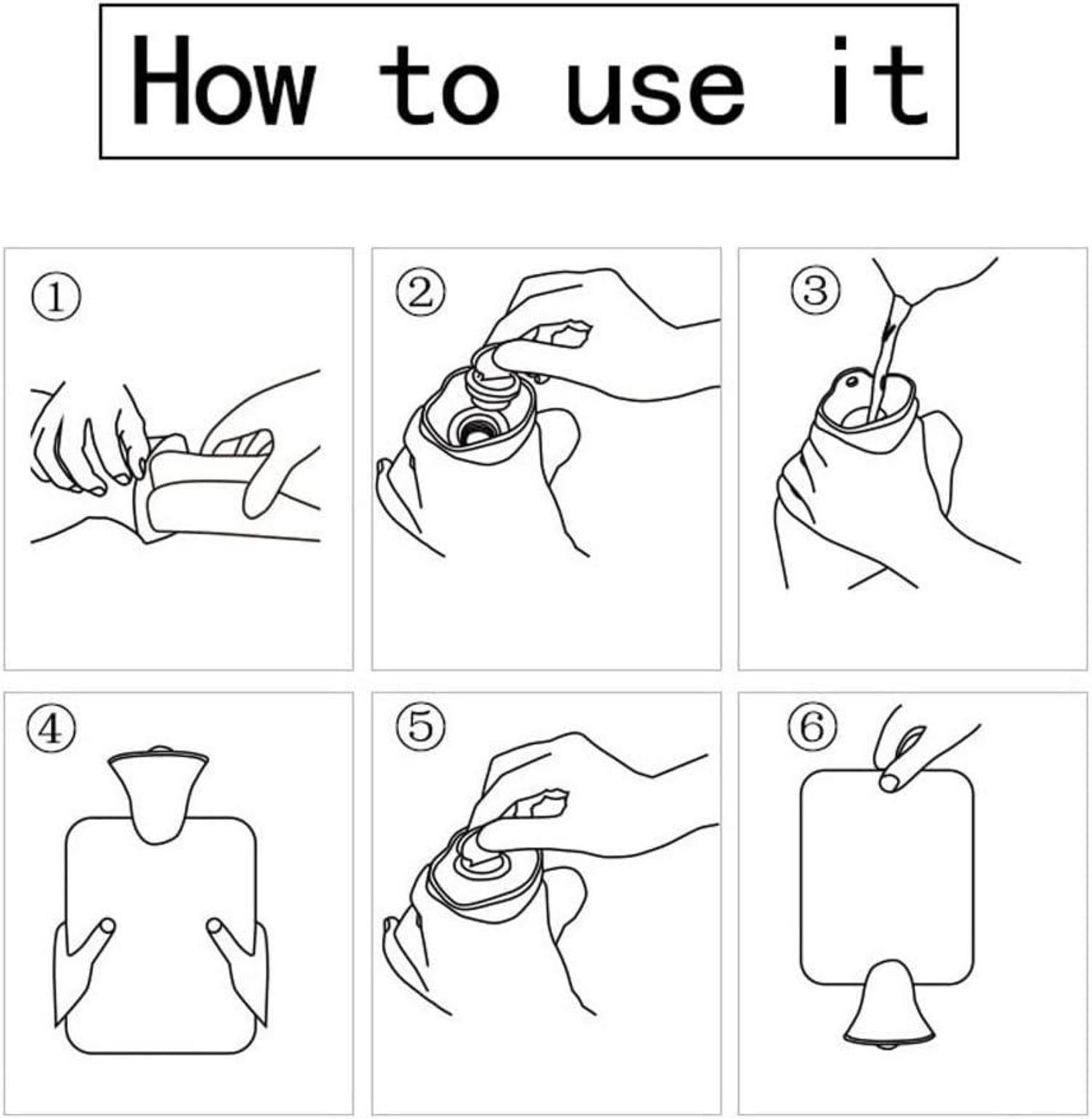 How to use it

①

②

③

④

⑤

⑥