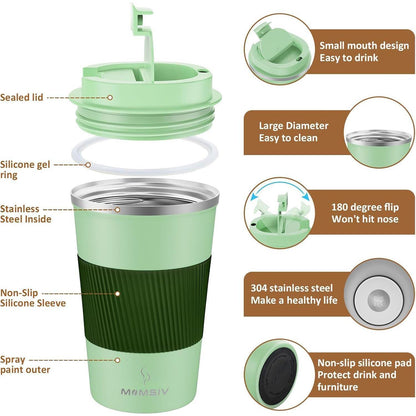 Sealed lid

Silicone gel ring

Stainless Steel Inside

Non-Slip Silicone Sleeve

Spray paint outer

MOMSIV

Small mouth design
Easy to drink

Large Diameter
Easy to clean

180 degree flip
Won't hit nose

304 stainless steel
Make a healthy life

Non-slip silicone pad
Protect drink and furniture