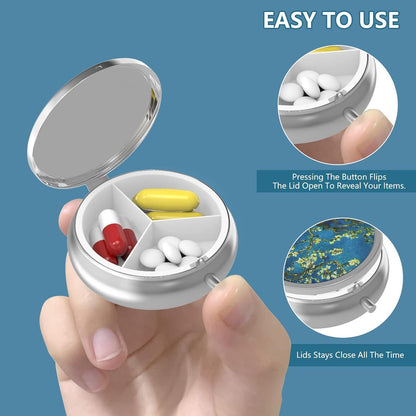 EASY TO USE

Pressing The Button Flips The Lid Open To Reveal Your Items.

Lids Stays Close All The Time