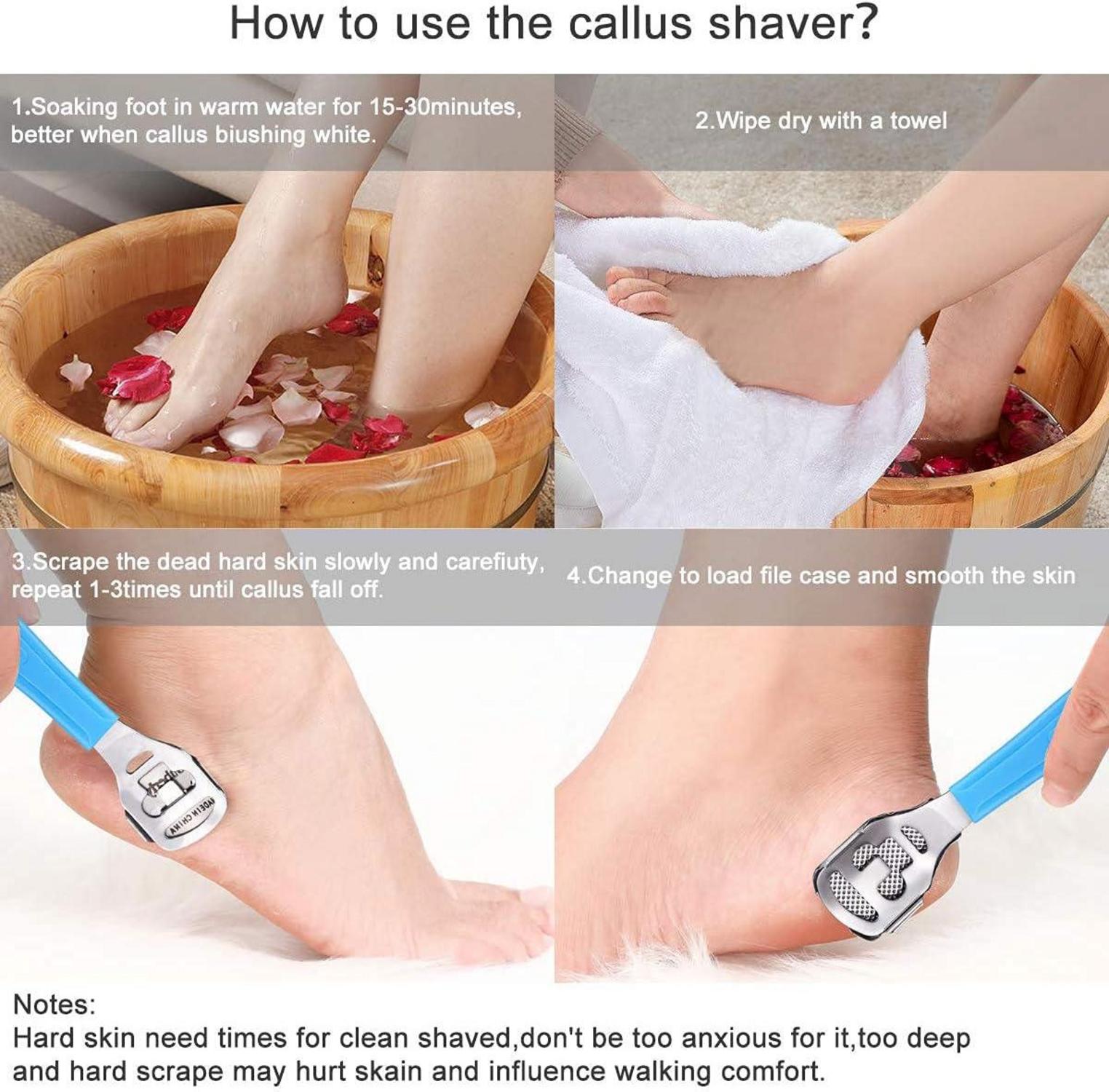 How to use the callus shaver?

1.Soaking foot in warm water for 15-30minutes, better when callus biushing white.

2.Wipe dry with a towel

3.Scrape the dead hard skin slowly and carefiuty, repeat 1-3times until callus fall off.

4.Change to load file case and smooth the skin

MADE IN CHINA

Notes:
Hard skin need times for clean shaved,don't be too anxious for it,too deep and hard scrape may hurt skain and influence walking comfort.