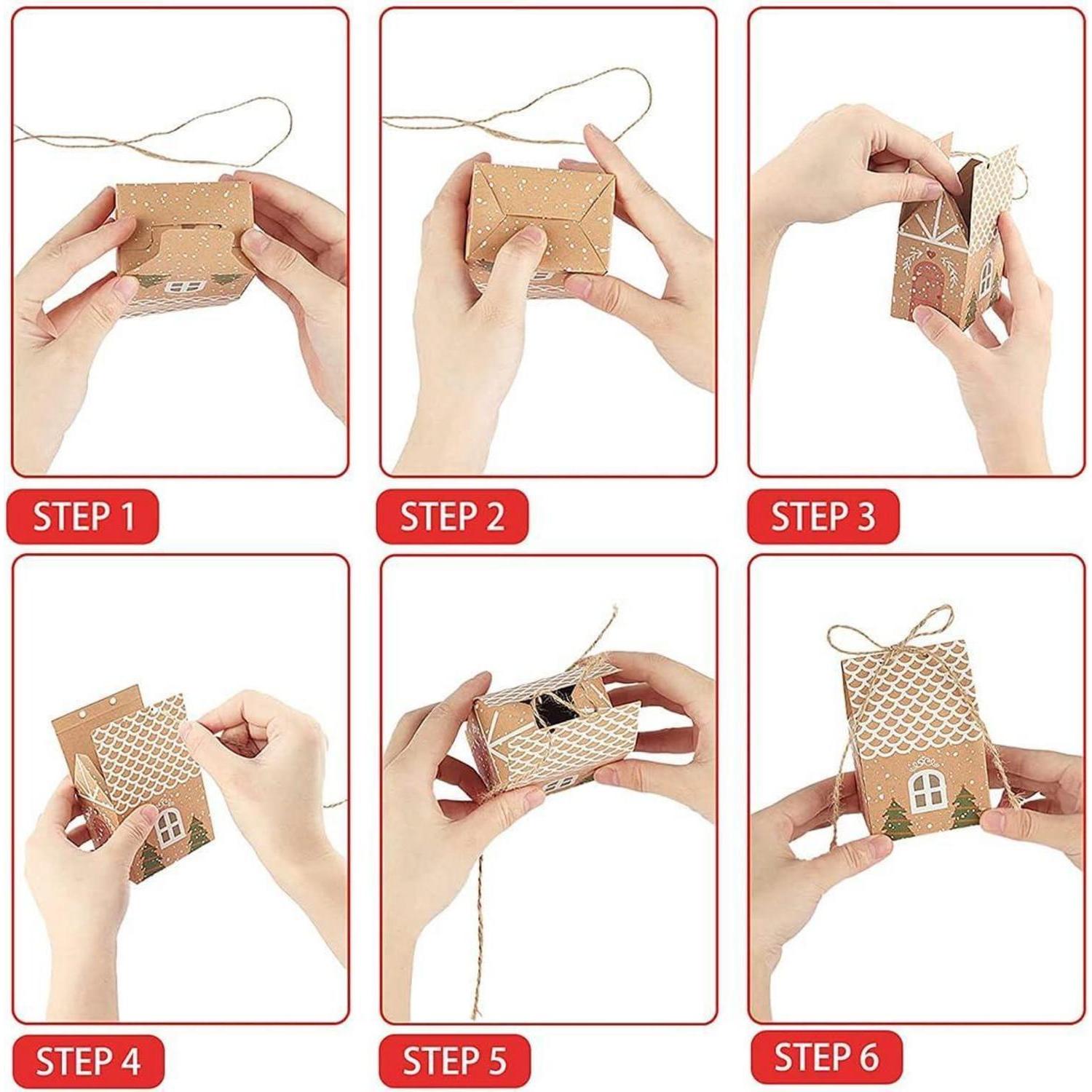 STEP 1

STEP 2

STEP 3

STEP 4

STEP 5

STEP 6