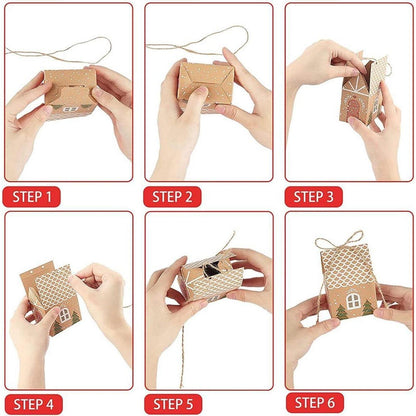 STEP 1

STEP 2

STEP 3

STEP 4

STEP 5

STEP 6