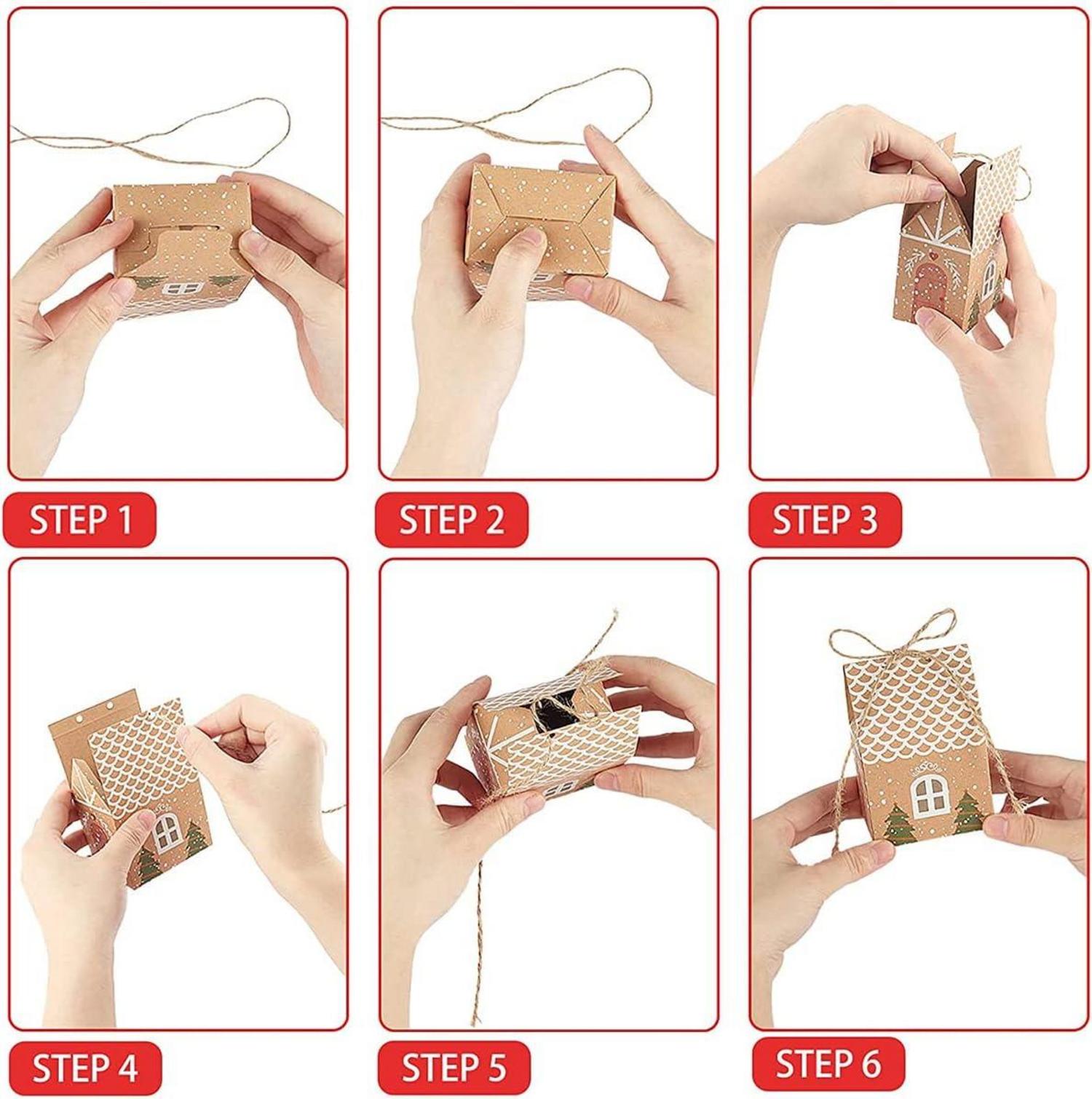 STEP 1

STEP 2

STEP 3

STEP 4

STEP 5

STEP 6