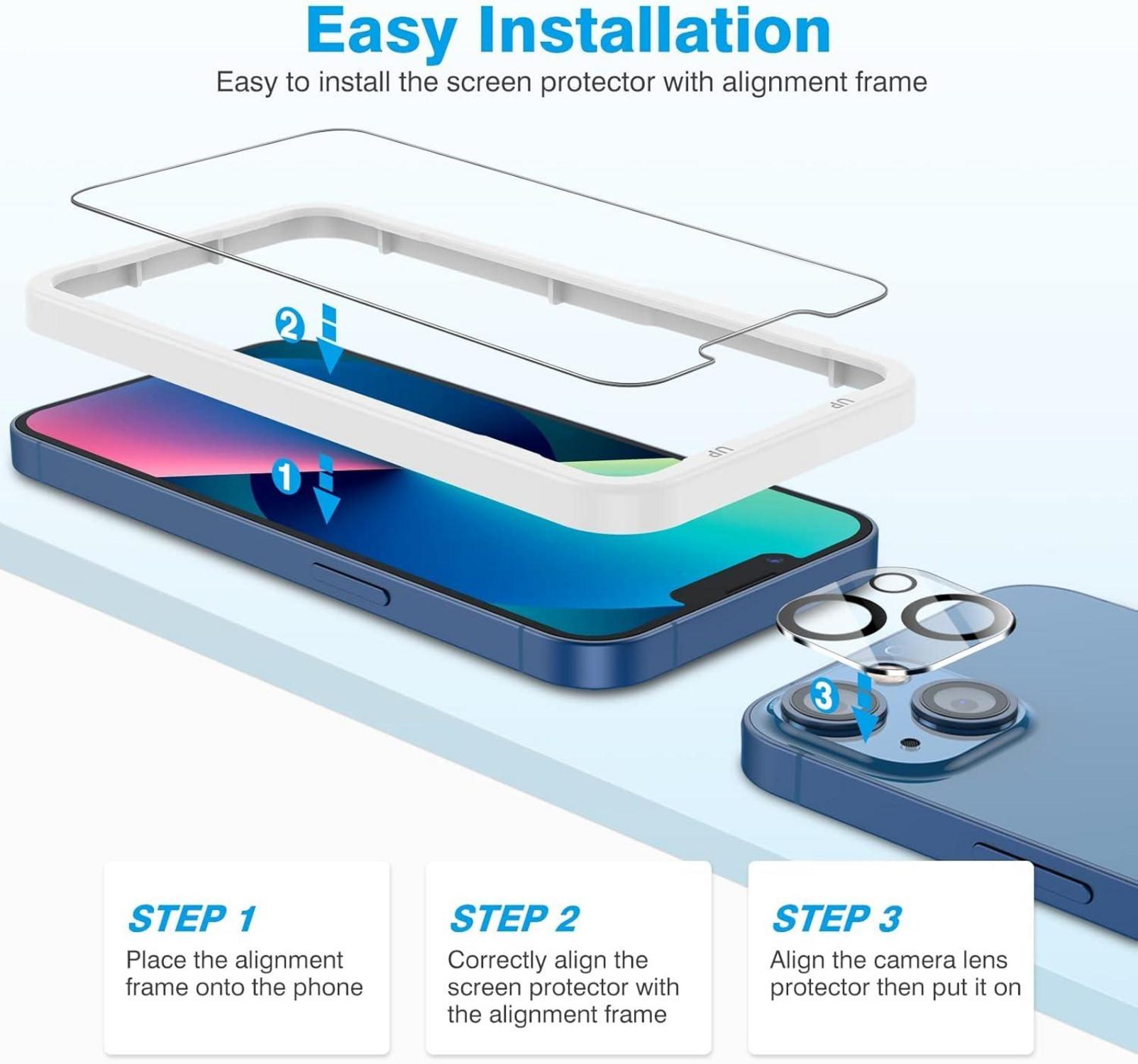 Easy Installation

Easy to install the screen protector with alignment frame

2

UP

UP

1

3

STEP 1
Place the alignment frame onto the phone

STEP 2
Correctly align the screen protector with the alignment frame

STEP 3
Align the camera lens protector then put it on