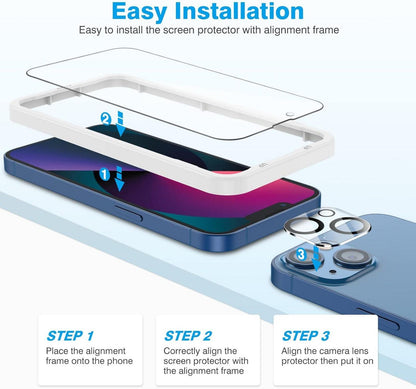 Easy Installation

Easy to install the screen protector with alignment frame

2

1

3

STEP 1
Place the alignment frame onto the phone

STEP 2
Correctly align the screen protector with the alignment frame

STEP 3
Align the camera lens protector then put it on