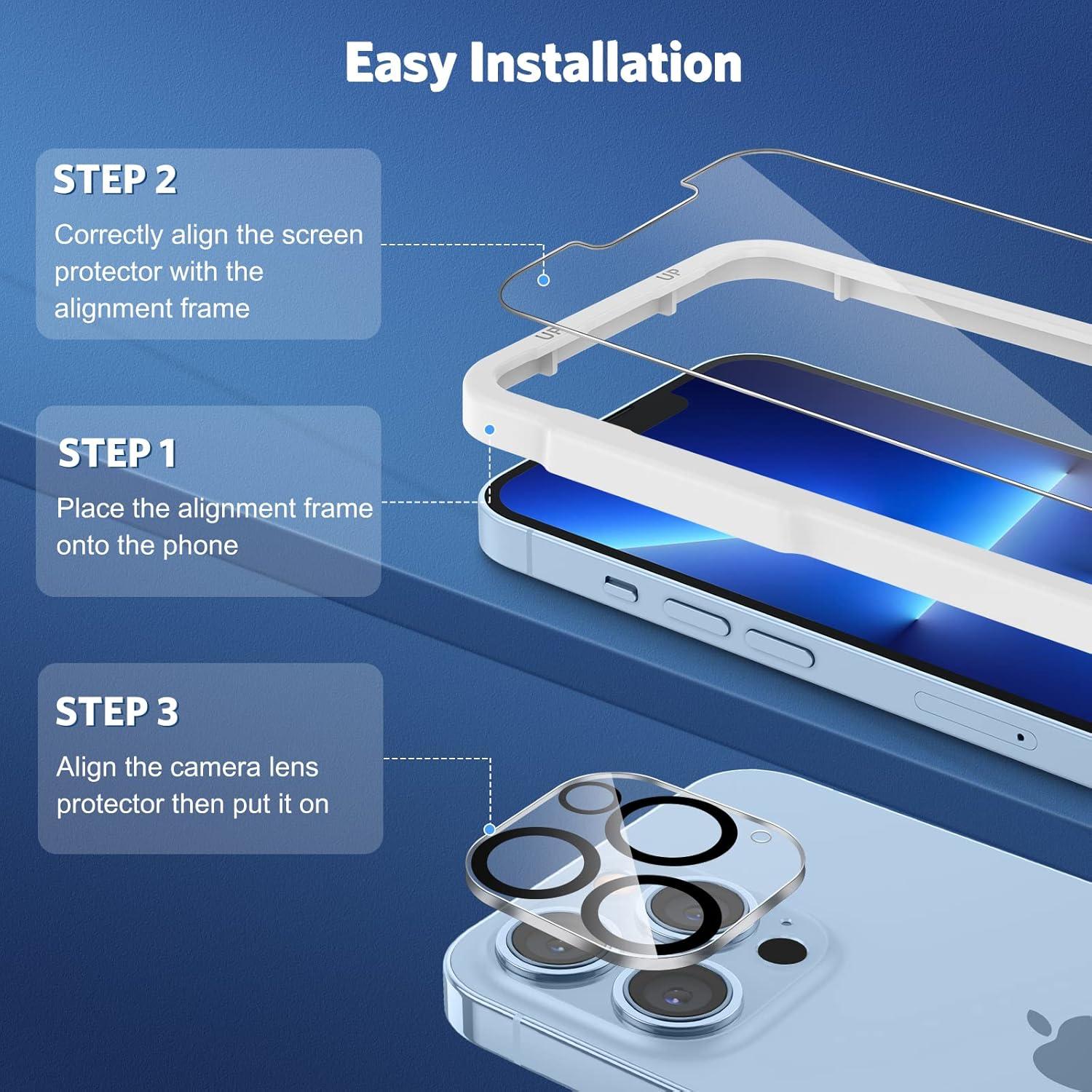 Easy Installation

STEP 2

Correctly align the screen protector with the alignment frame

UP

UP

STEP 1

Place the alignment frame onto the phone

STEP 3

Align the camera lens protector then put it on