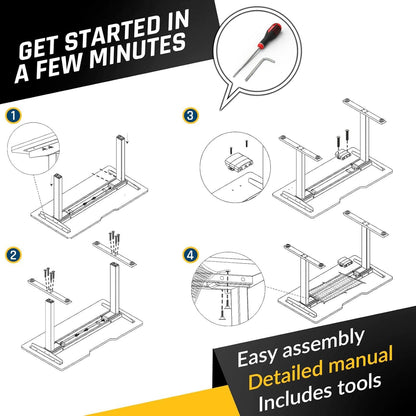 GET STARTED IN A FEW MINUTES

1

3

2

4

Easy assembly
Detailed manual
Includes tools