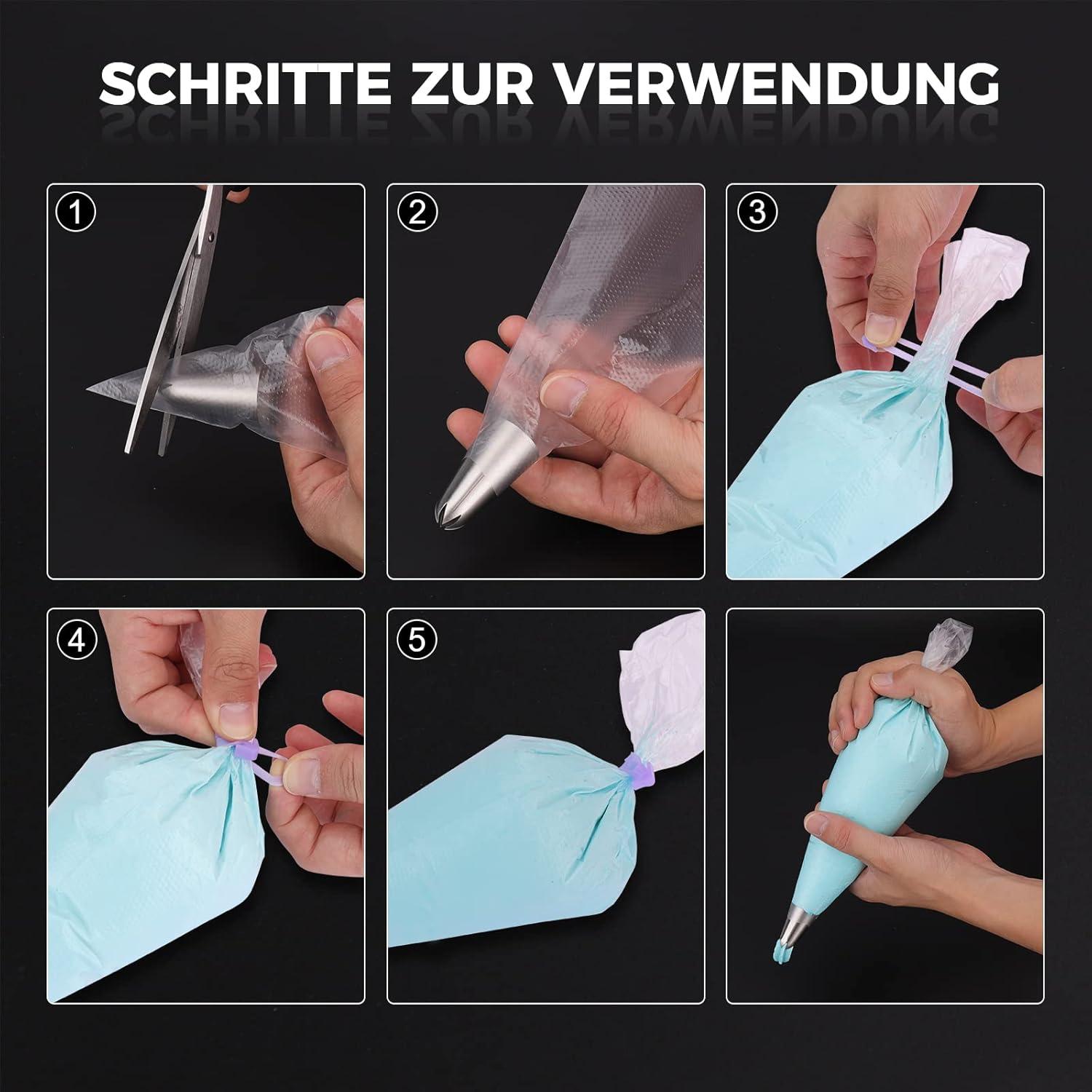 SCHRITTE ZUR VERWENDUNG

1

2

3

4

5