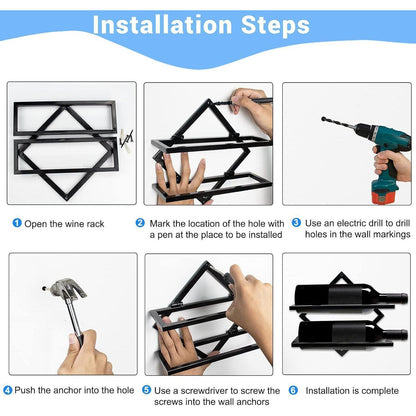 Installation Steps

1 Open the wine rack

2 Mark the location of the hole with a pen at the place to be installed

3 Use an electric drill to drill holes in the wall markings

4 Push the anchor into the hole

5 Use a screwdriver to screw the screws into the wall anchors

6 Installation is complete