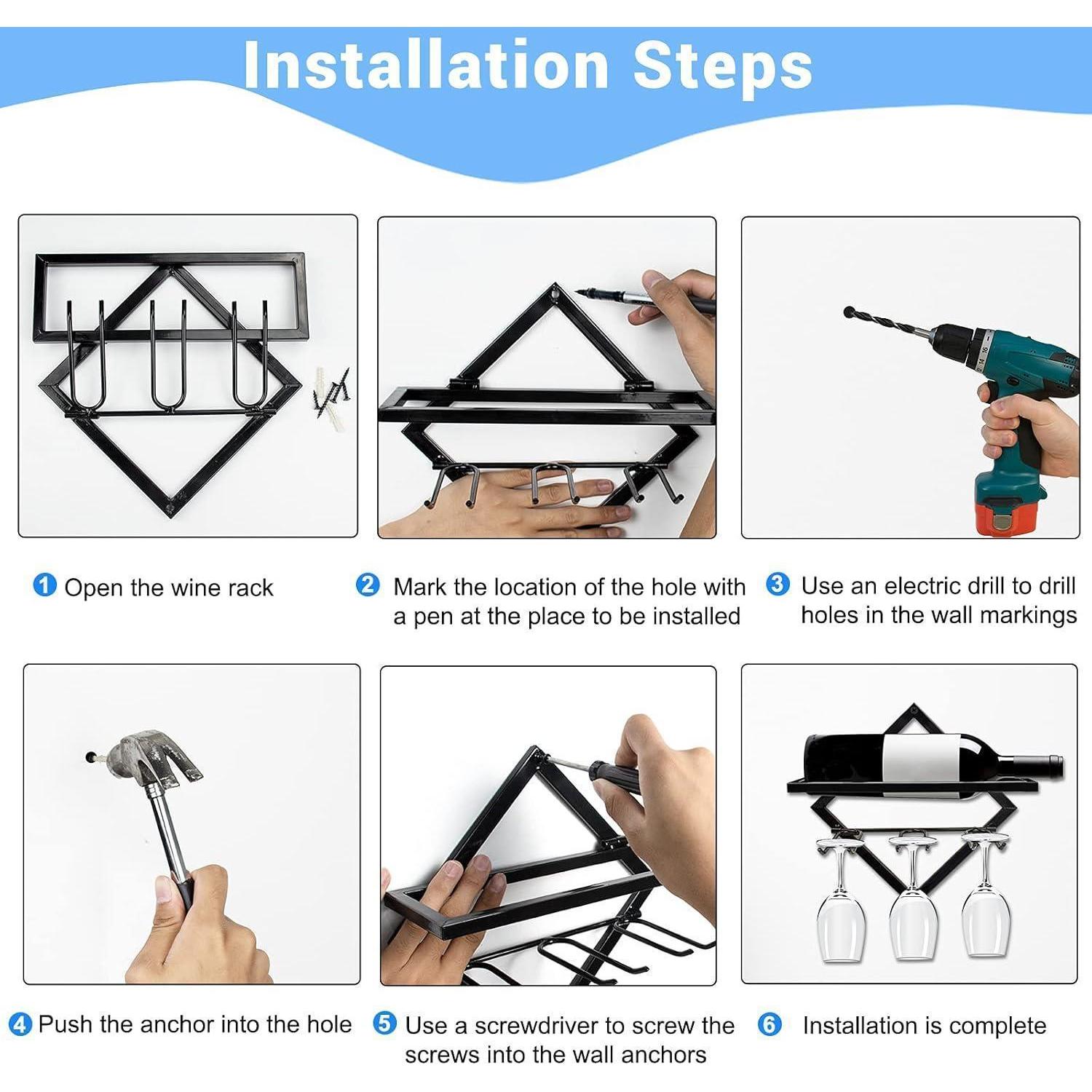 Installation Steps

1 Open the wine rack

2 Mark the location of the hole with a pen at the place to be installed

3 Use an electric drill to drill holes in the wall markings

4 Push the anchor into the hole

5 Use a screwdriver to screw the screws into the wall anchors

6 Installation is complete