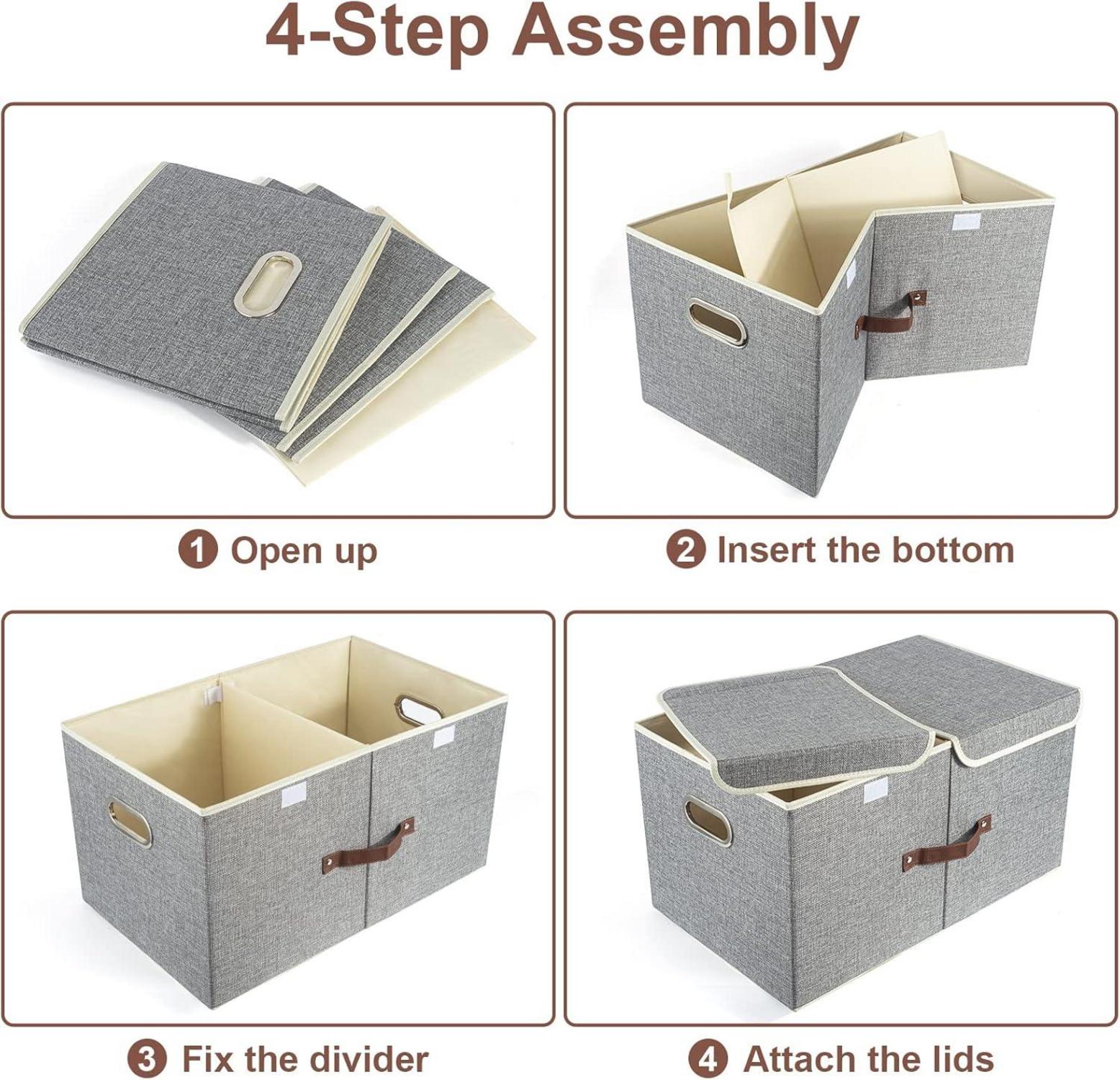 4-Step Assembly

1 Open up

2 Insert the bottom

3 Fix the divider

4 Attach the lids