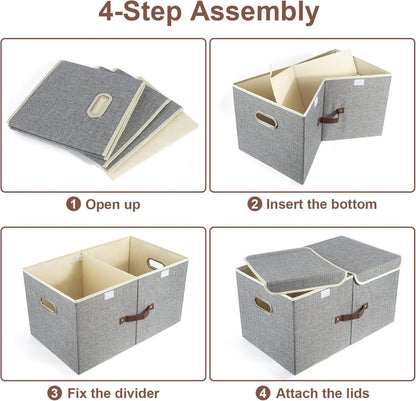 4-Step Assembly

1 Open up

2 Insert the bottom

3 Fix the divider

4 Attach the lids