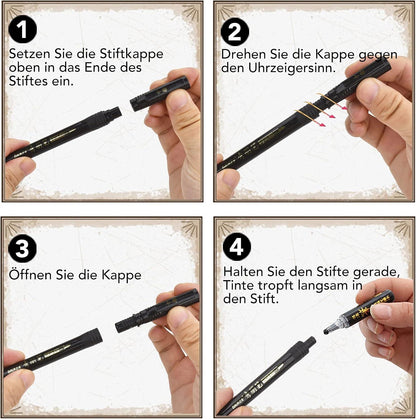 1
Setzen Sie die Stiftkappe oben in das Ende des Stiftes ein.

2
Drehen Sie die Kappe gegen den Uhrzeigersinn.

3
Öffnen Sie die Kappe

4
Halten Sie den Stifte gerade, Tinte tropft langsam in den Stift.