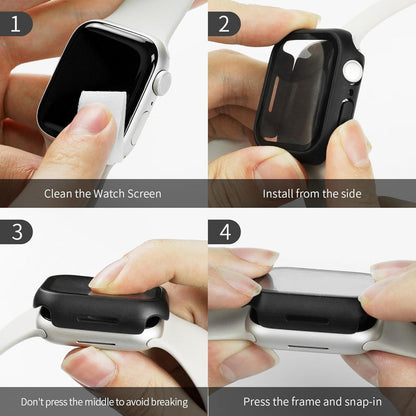 1

Clean the Watch Screen

2

Install from the side

3

Don't press the middle to avoid breaking

4

Press the frame and snap-in