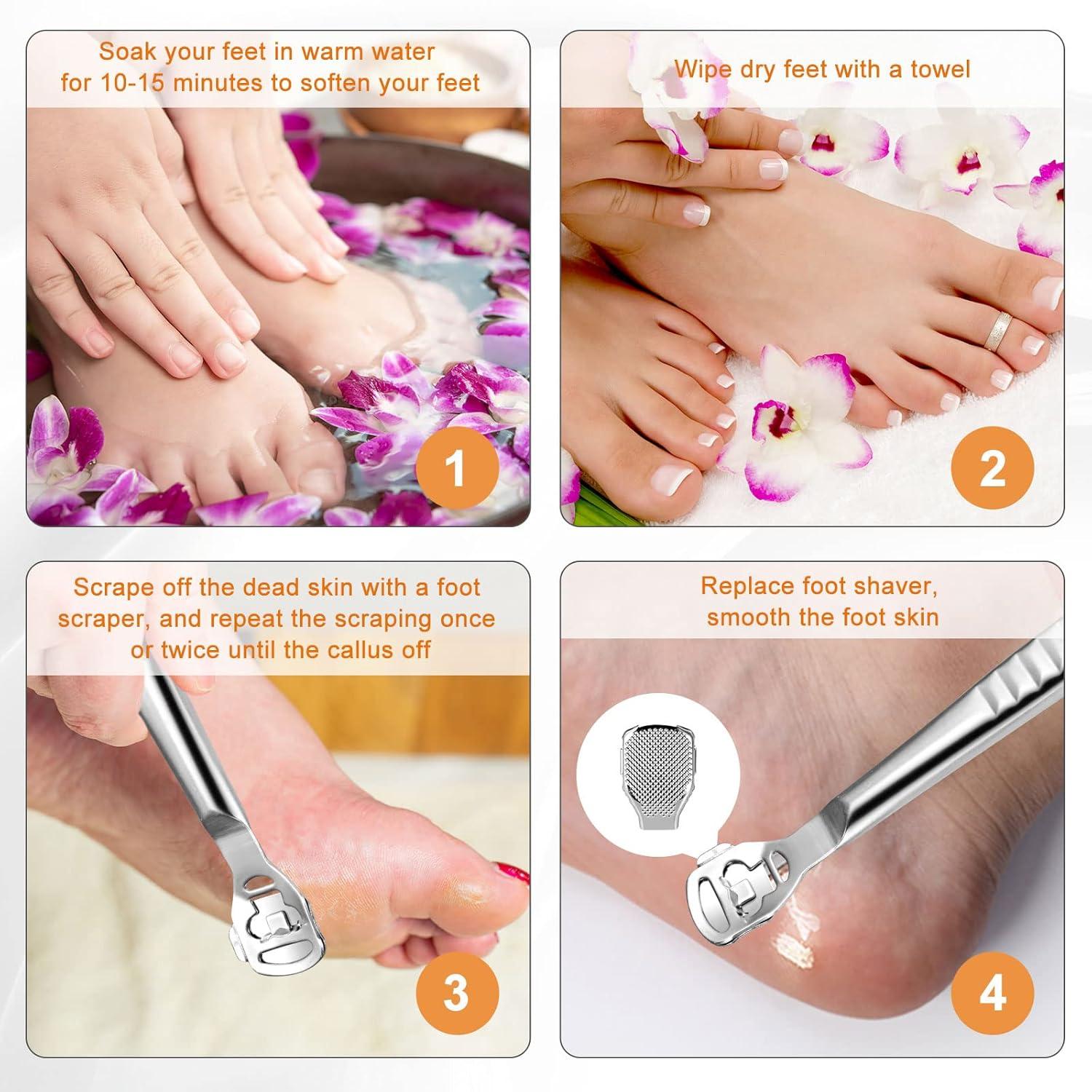 Soak your feet in warm water for 10-15 minutes to soften your feet

1

Wipe dry feet with a towel

2

Scrape off the dead skin with a foot scraper, and repeat the scraping once or twice until the callus off

3

Replace foot shaver, smooth the foot skin

4