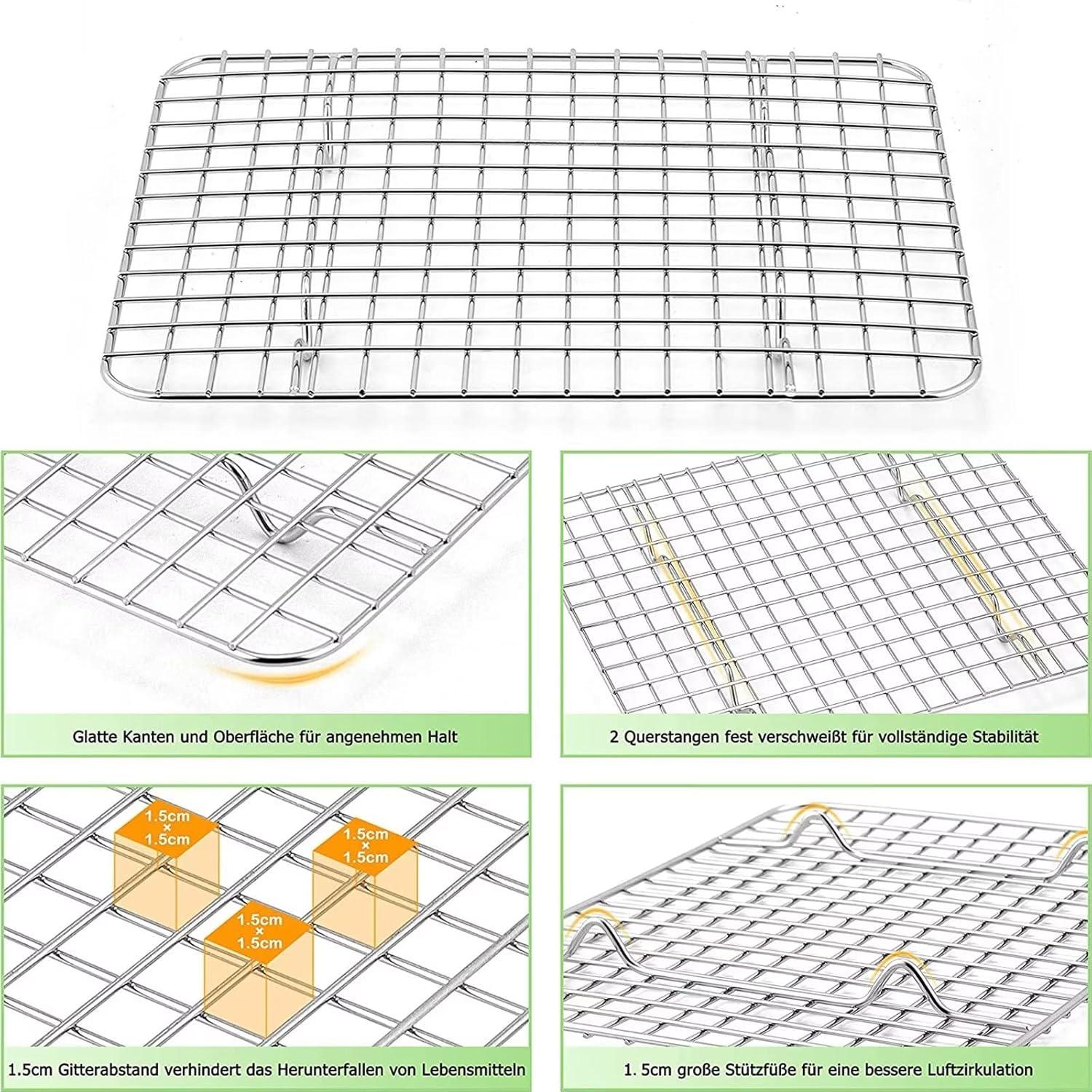 Glatte Kanten und Oberfläche für angenehmen Halt

2 Querstangen fest verschweißt für vollständige Stabilität

1.5cm × 1.5cm

1.5cm × 1.5cm

1.5cm × 1.5cm

1.5cm Gitterabstand verhindert das Herunterfallen von Lebensmitteln

1. 5cm große Stützfüße für eine bessere Luftzirkulation