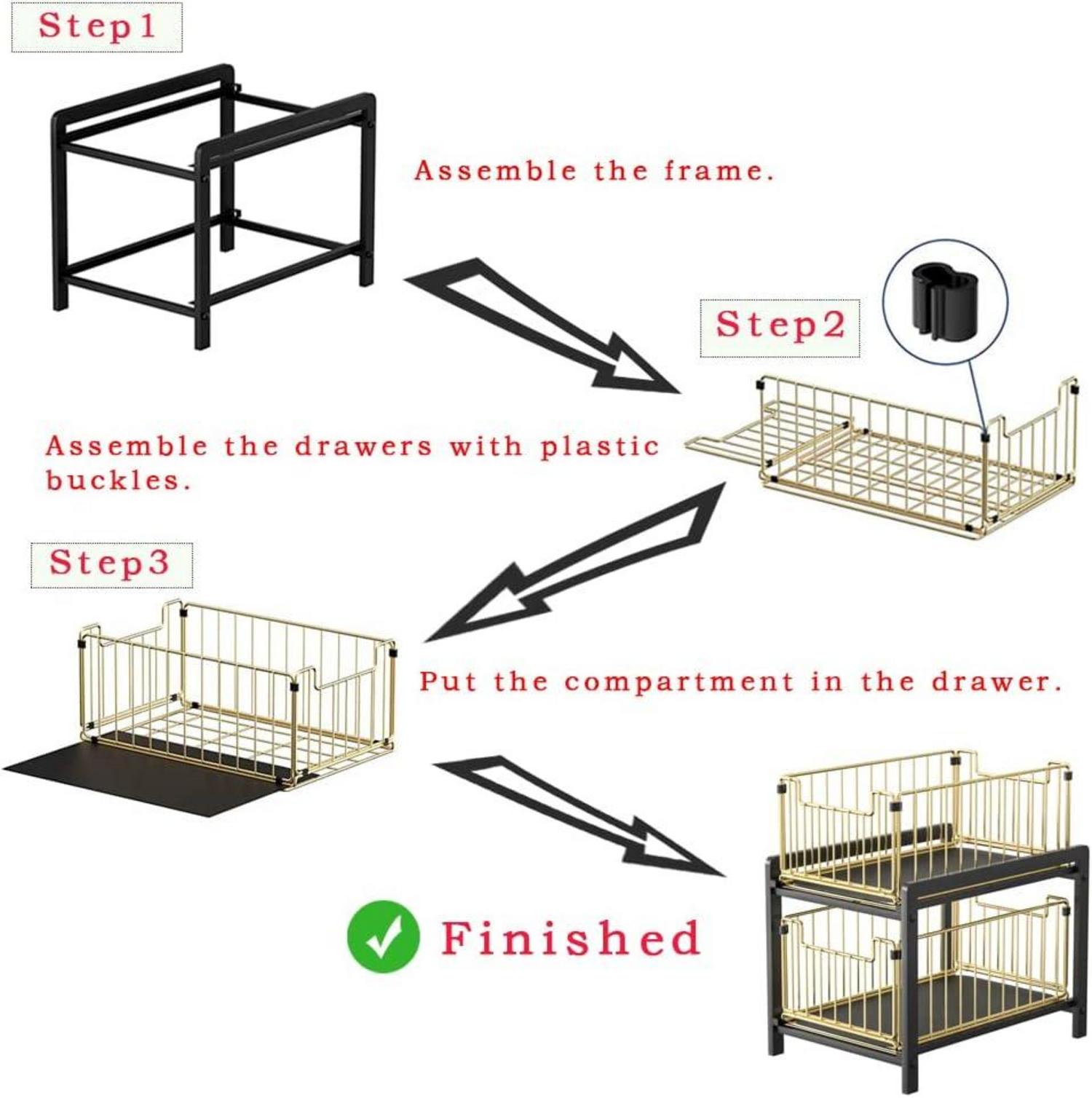 Step1

Assemble the frame.

Step2

Assemble the drawers with plastic buckles.

Step3

Put the compartment in the drawer.

Finished