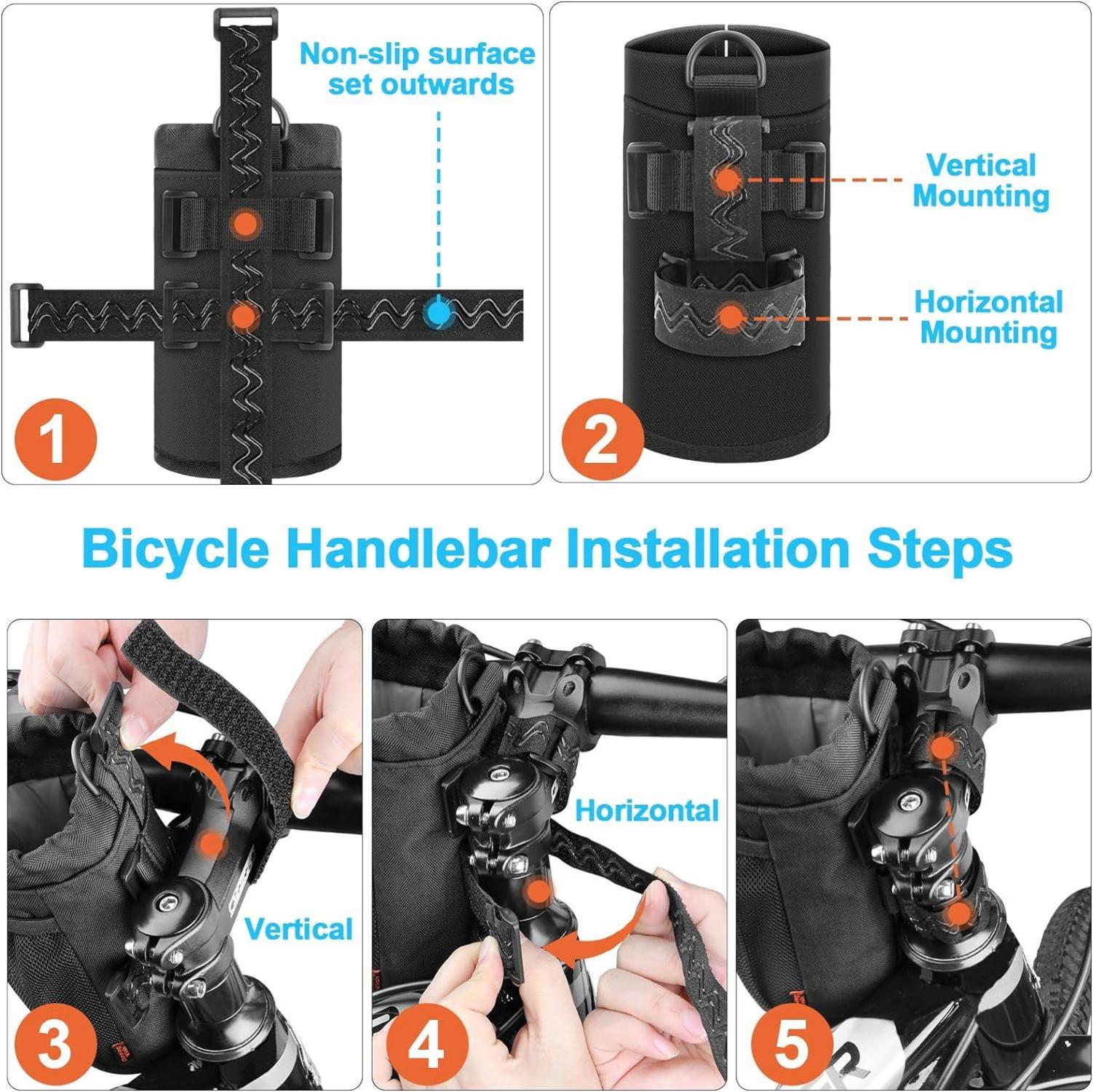 Non-slip surface set outwards

1

Vertical Mounting

Horizontal Mounting

2

Bicycle Handlebar Installation Steps

Vertical

3

Horizontal

4

5