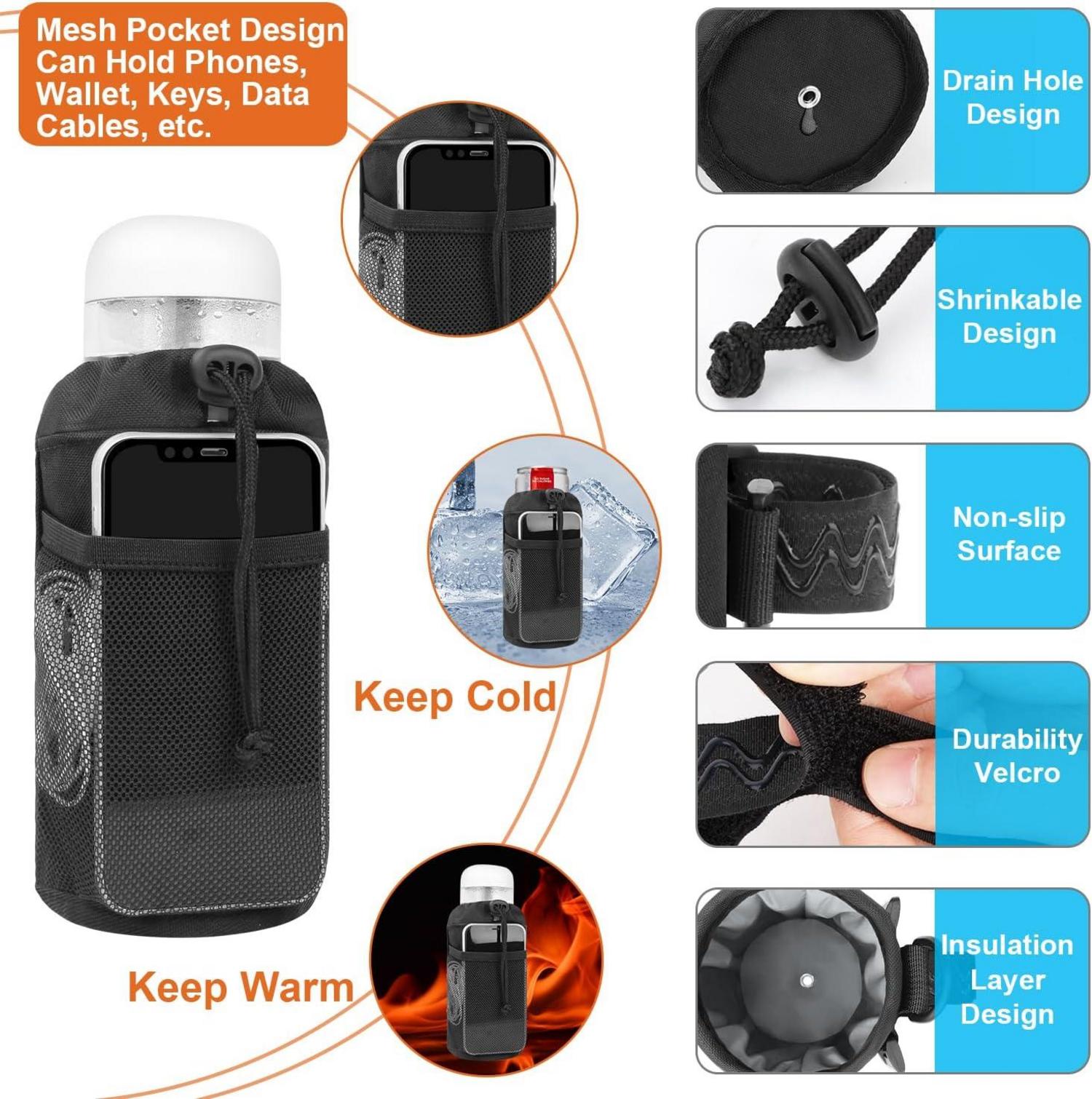 Mesh Pocket Design Can Hold Phones, Wallet, Keys, Data Cables, etc.

Keep Cold

Keep Warm

Drain Hole Design

Shrinkable Design

Non-slip Surface

Durability Velcro

Insulation Layer Design