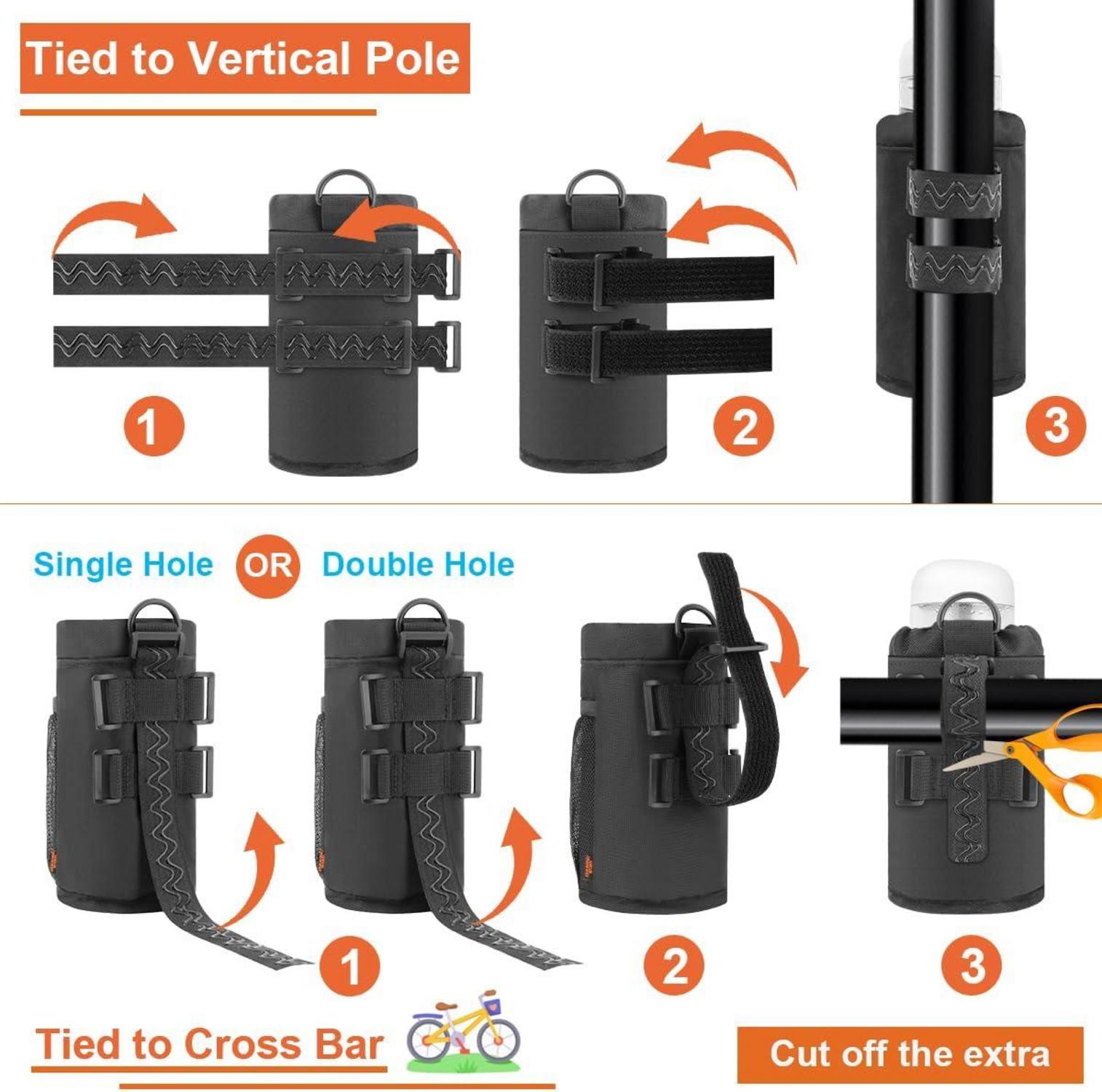 Tied to Vertical Pole

1

2

3

Single Hole OR Double Hole

1

2

3

Tied to Cross Bar

Cut off the extra