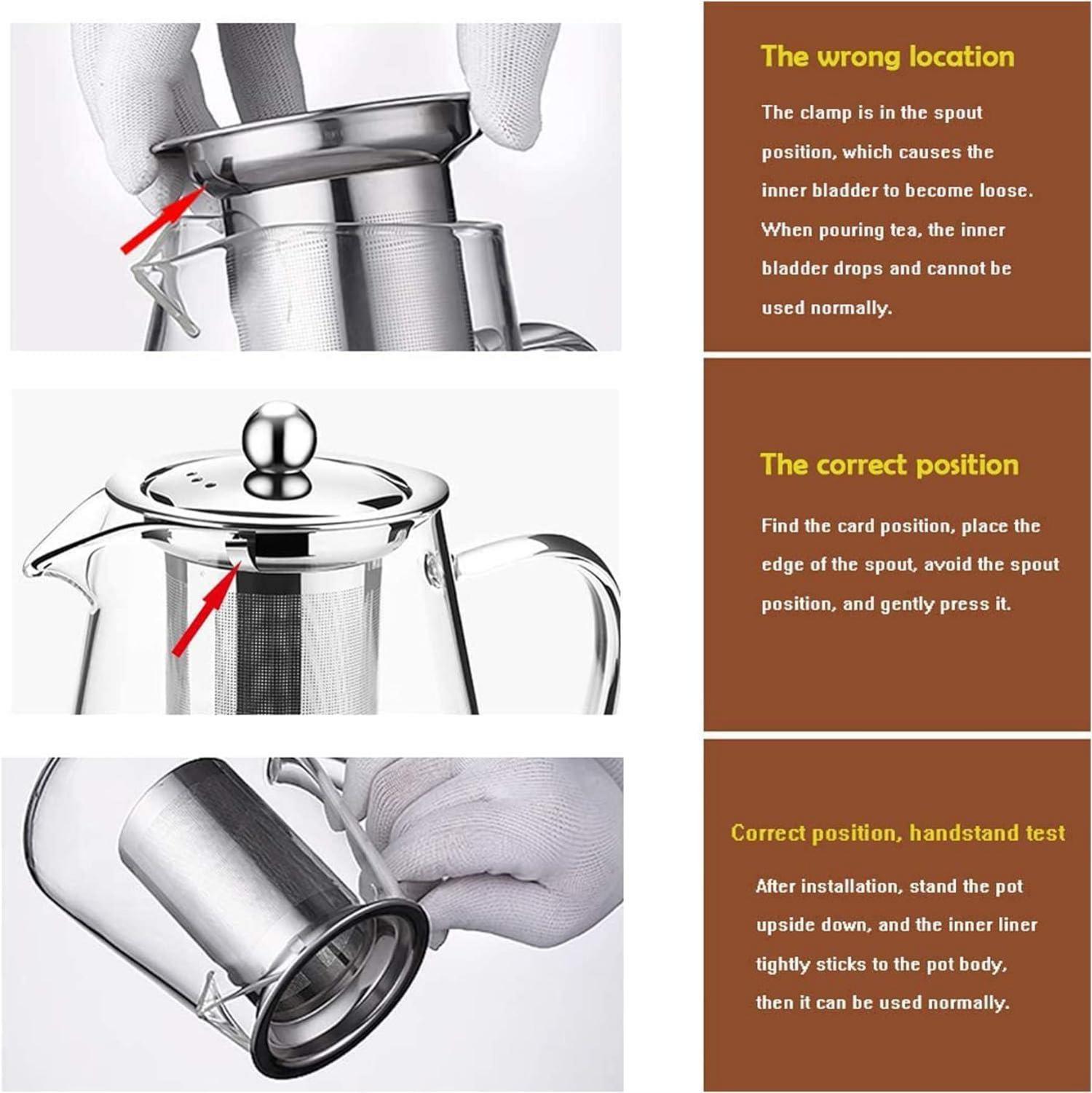 The wrong location

The clamp is in the spout position, which causes the inner bladder to become loose. When pouring tea, the inner bladder drops and cannot be used normally.

The correct position

Find the card position, place the edge of the spout, avoid the spout position, and gently press it.

Correct position, handstand test

After installation, stand the pot upside down, and the inner liner tightly sticks to the pot body, then it can be used normally.