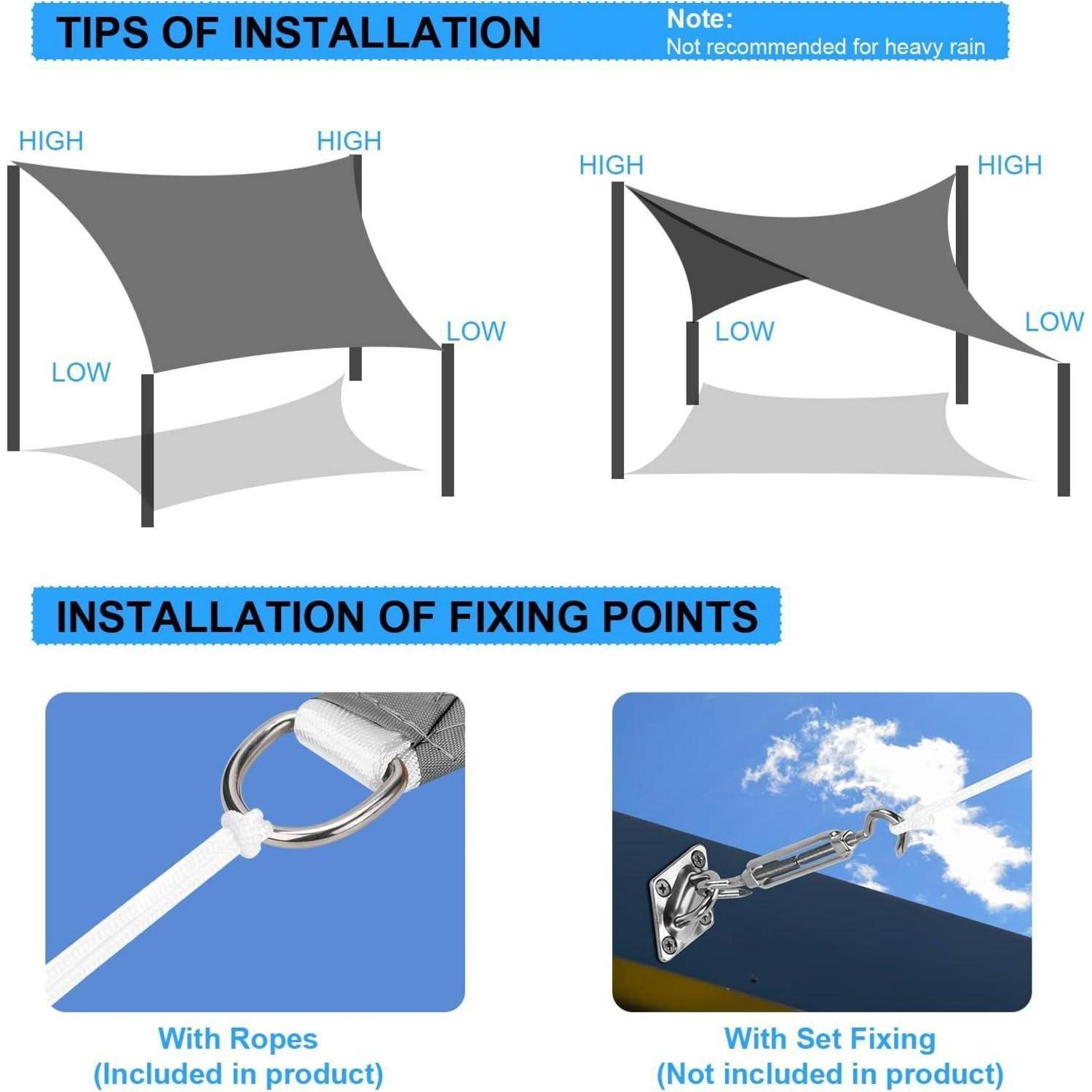 TIPS OF INSTALLATION

Note:
Not recommended for heavy rain

HIGH
HIGH
LOW
LOW

HIGH
HIGH
LOW
LOW

INSTALLATION OF FIXING POINTS

With Ropes
(Included in product)

With Set Fixing
(Not included in product)