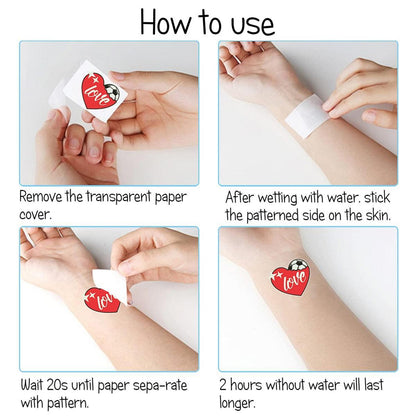 How to use

love

Remove the transparent paper cover.

After wetting with water, stick the patterned side on the skin.

lov

Wait 20s until paper sepa-rate with pattern.

love

2 hours without water will last longer.