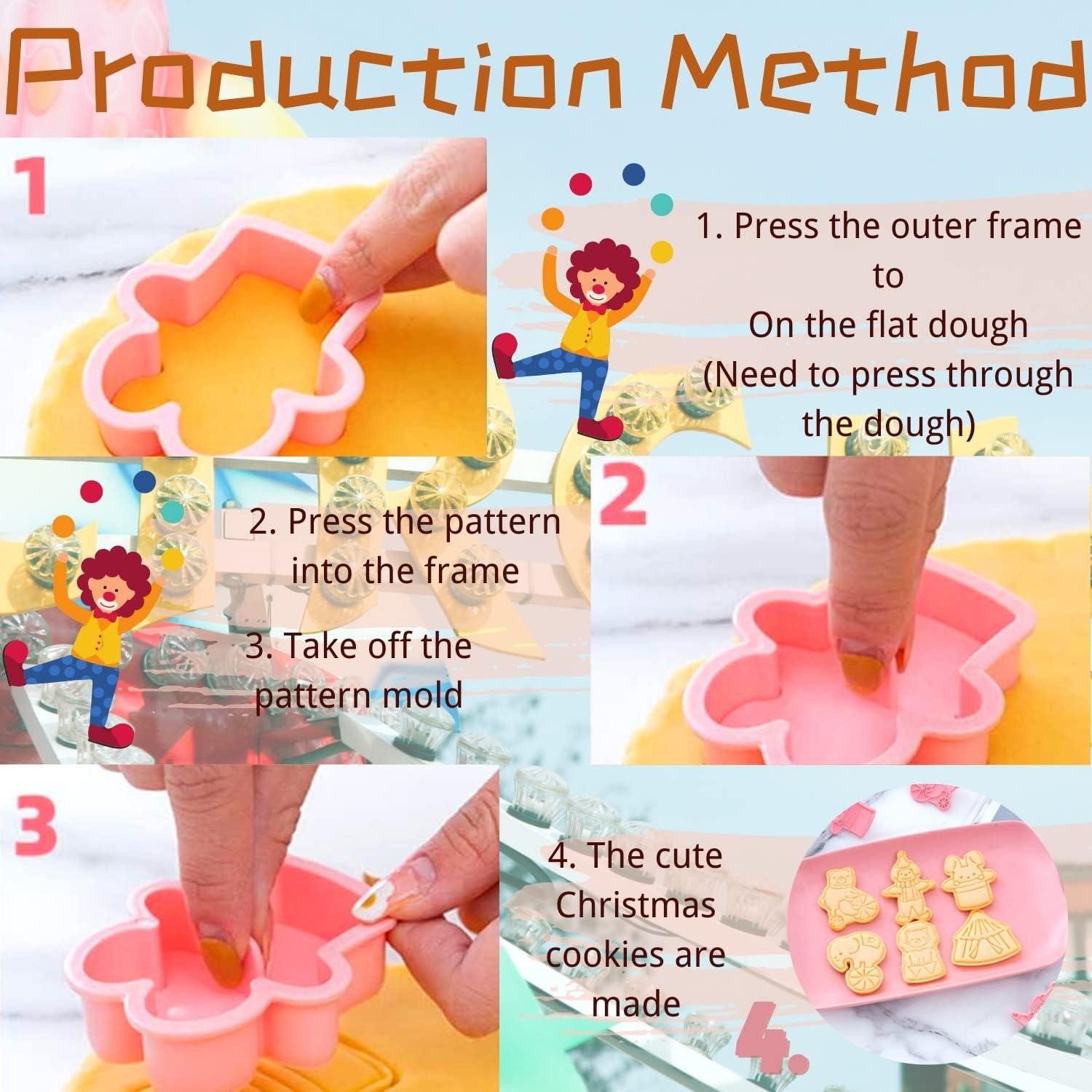 Production Method

1

1. Press the outer frame to
On the flat dough
(Need to press through the dough)

2. Press the pattern into the frame

3. Take off the pattern mold

2

3

4. The cute Christmas cookies are made

4.