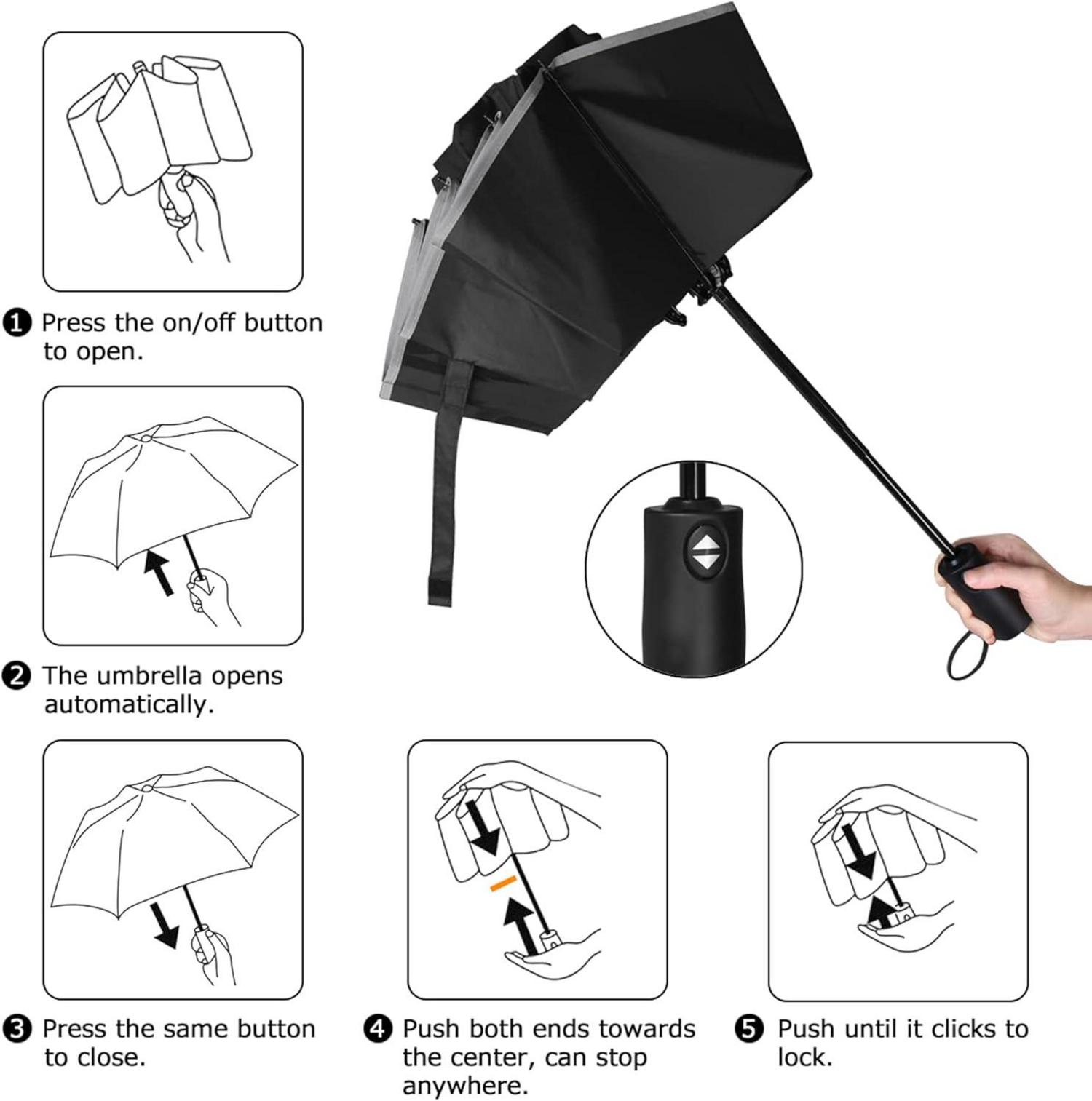 ❶ Press the on/off button to open.

❷ The umbrella opens automatically.

❸ Press the same button to close.

❹ Push both ends towards the center, can stop anywhere.

❺ Push until it clicks to lock.