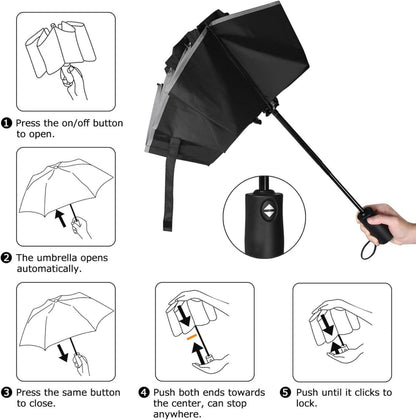 ❶ Press the on/off button to open.

❷ The umbrella opens automatically.

❸ Press the same button to close.

❹ Push both ends towards the center, can stop anywhere.

❺ Push until it clicks to lock.