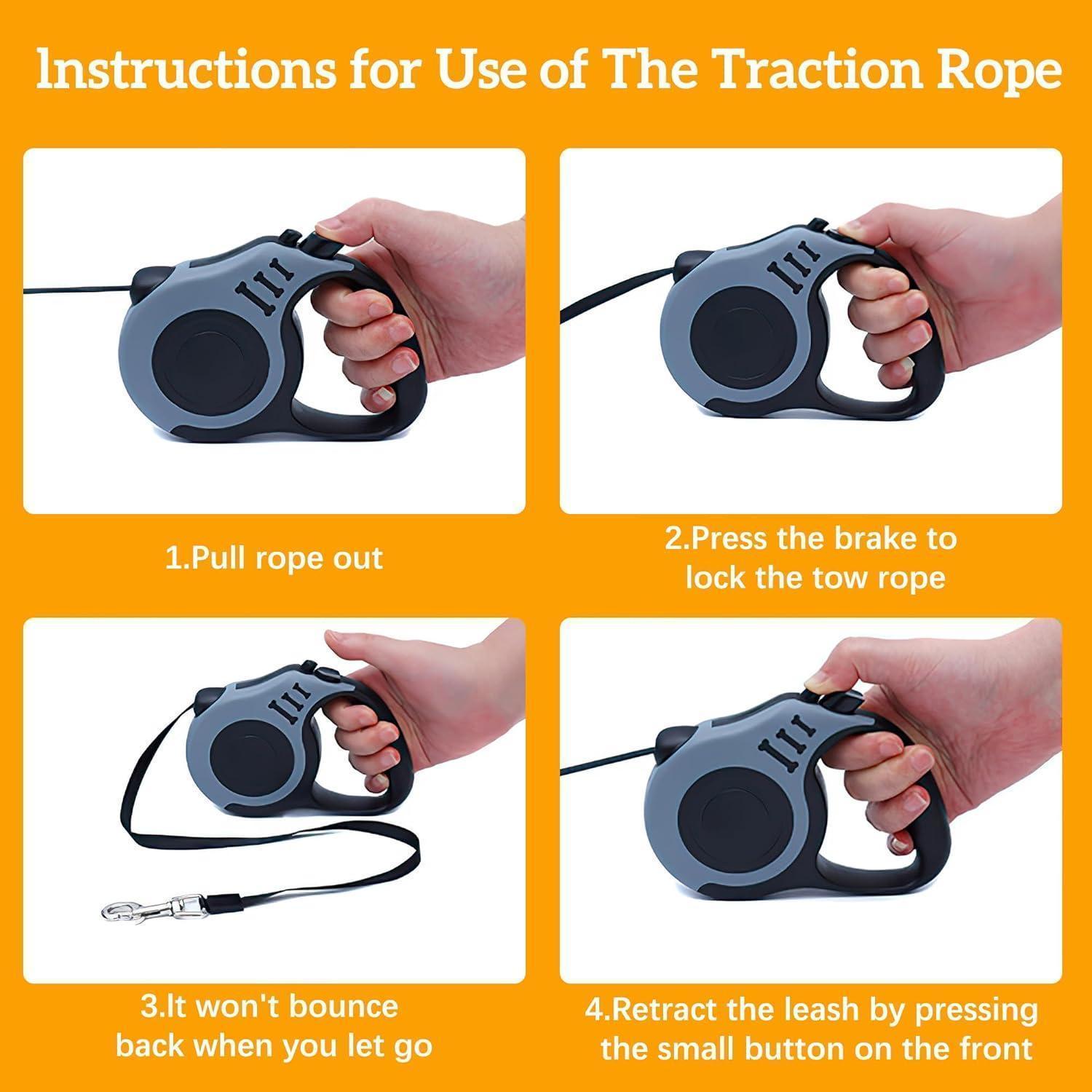 Instructions for Use of The Traction Rope

1.Pull rope out

2.Press the brake to lock the tow rope

3.It won't bounce back when you let go

4.Retract the leash by pressing the small button on the front