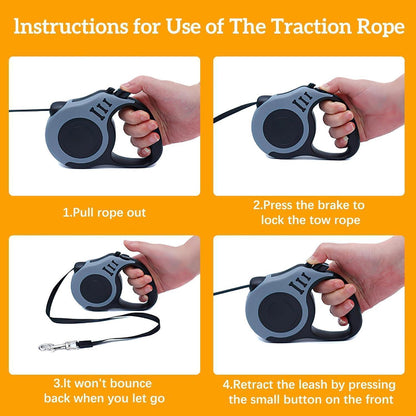 Instructions for Use of The Traction Rope

1.Pull rope out

2.Press the brake to lock the tow rope

3.It won't bounce back when you let go

4.Retract the leash by pressing the small button on the front