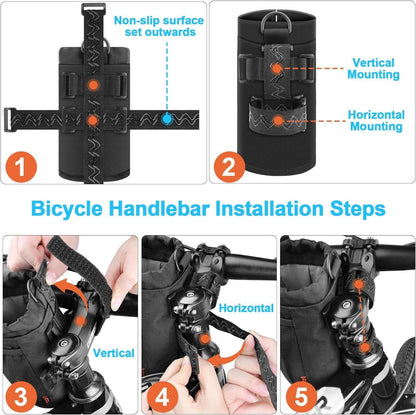 Non-slip surface set outwards

1

Vertical Mounting

Horizontal Mounting

2

Bicycle Handlebar Installation Steps

Vertical

3

Horizontal

4

5