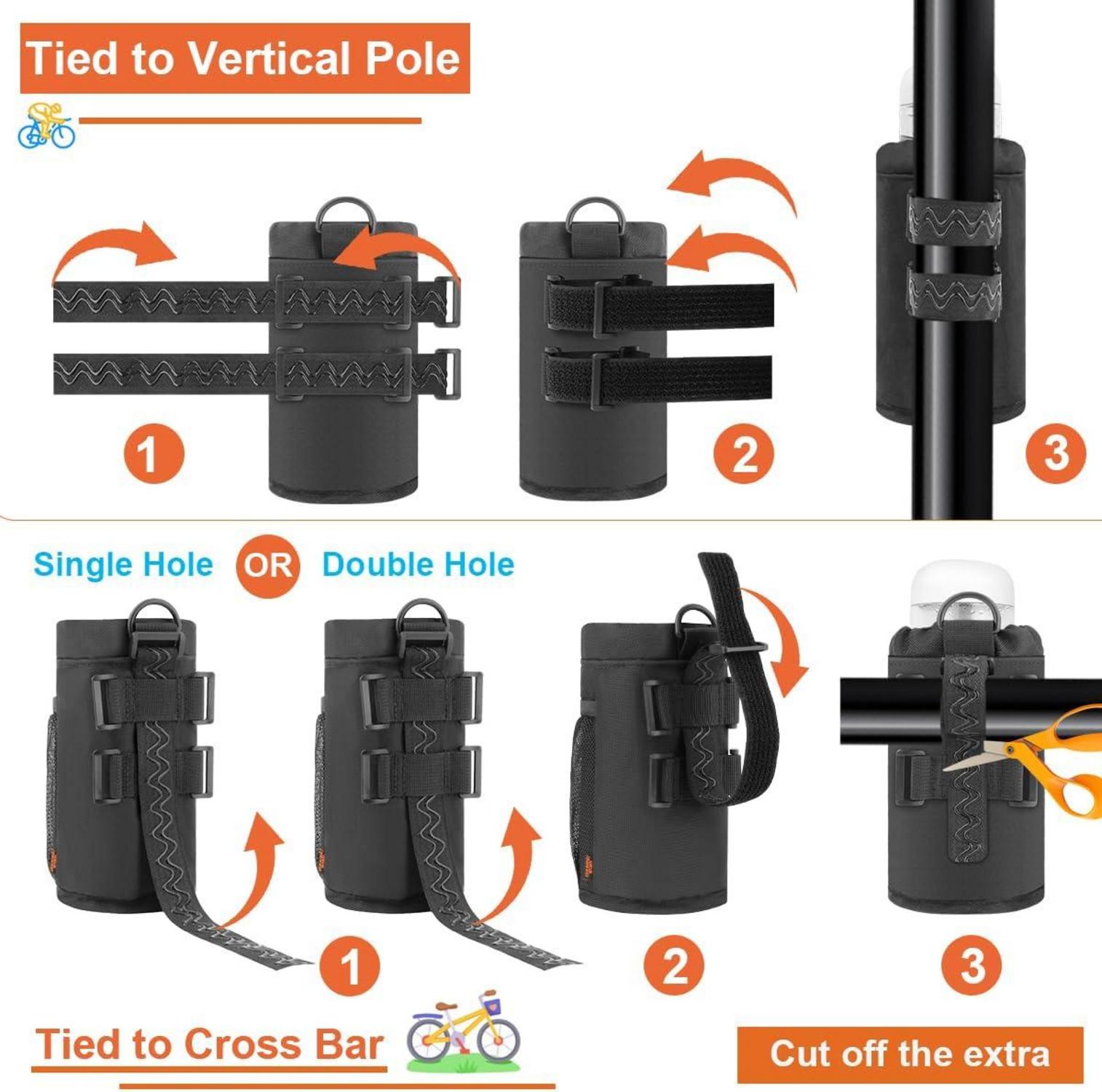 Tied to Vertical Pole

1

2

3

Single Hole OR Double Hole

1

2

3

Tied to Cross Bar

Cut off the extra