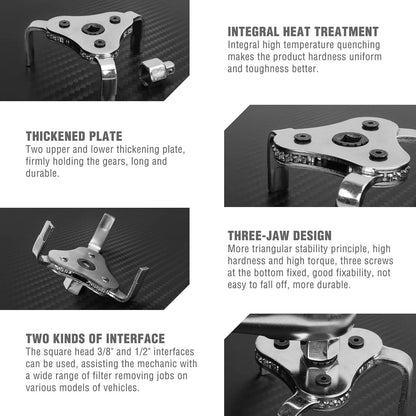 INTEGRAL HEAT TREATMENT
Integral high temperature quenching makes the product hardness uniform and toughness better.

THICKENED PLATE
Two upper and lower thickening plate, firmly holding the gears, long and durable.

THREE-JAW DESIGN
More triangular stability principle, high hardness and high torque, three screws at the bottom fixed, good fixability, not easy to fall off, more durable.

TWO KINDS OF INTERFACE
The square head 3/8" and 1/2" interfaces can be used, assisting the mechanic with a wide range of filter removing jobs on various models of vehicles.