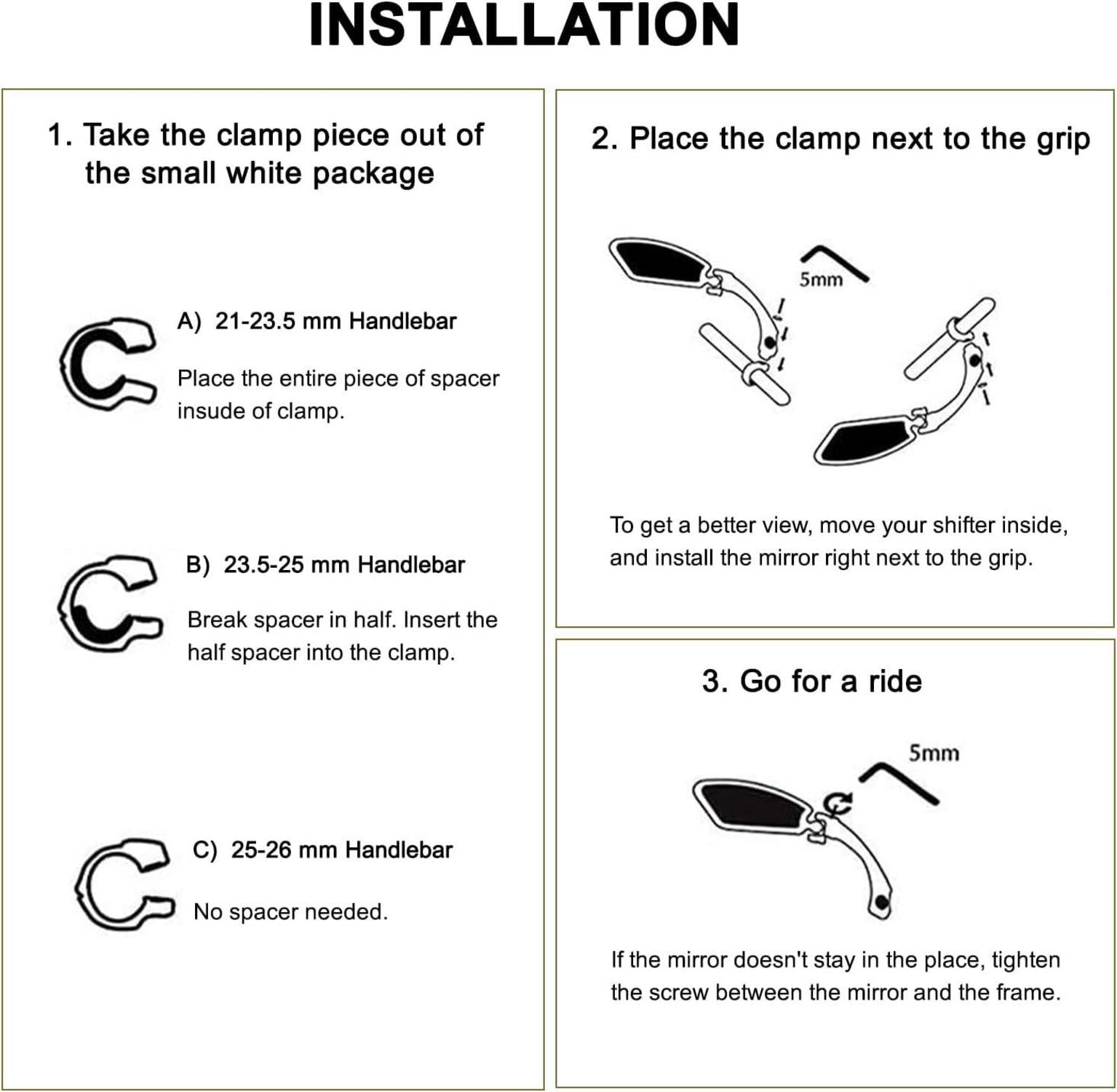 INSTALLATION

1. Take the clamp piece out of the small white package

A) 21-23.5 mm Handlebar

Place the entire piece of spacer insude of clamp.

B) 23.5-25 mm Handlebar

Break spacer in half. Insert the half spacer into the clamp.

C) 25-26 mm Handlebar

No spacer needed.

2. Place the clamp next to the grip

5mm

To get a better view, move your shifter inside, and install the mirror right next to the grip.

3. Go for a ride

5mm

If the mirror doesn't stay in the place, tighten the screw between the mirror and the frame.