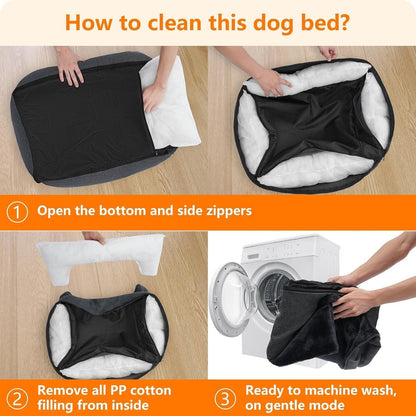 How to clean this dog bed?

① Open the bottom and side zippers

② Remove all PP cotton filling from inside

③ Ready to machine wash, on gentle mode