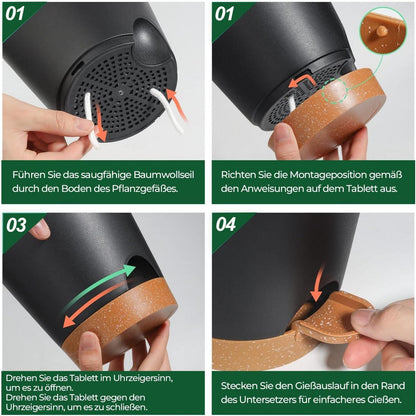 01

Führen Sie das saugfähige Baumwollseil durch den Boden des Pflanzgefäßes.

01

Richten Sie die Montageposition gemäß den Anweisungen auf dem Tablett aus.

03

Drehen Sie das Tablett im Uhrzeigersinn, um es zu öffnen.
Drehen Sie das Tablett gegen den Uhrzeigersinn, um es zu schließen.

04

Stecken Sie den Gießauslauf in den Rand des Untersetzers für einfacheres Gießen.