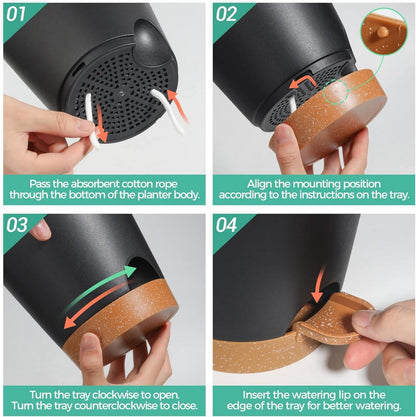 01

Pass the absorbent cotton rope through the bottom of the planter body.

02

Align the mounting position according to the instructions on the tray.

03

Turn the tray clockwise to open. Turn the tray counterclockwise to close.

04

Insert the watering lip on the edge of the tray for better watering.