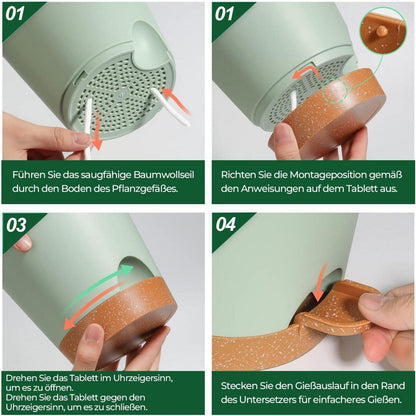 01

Führen Sie das saugfähige Baumwollseil durch den Boden des Pflanzgefäßes.

01

Richten Sie die Montageposition gemäß den Anweisungen auf dem Tablett aus.

03

Drehen Sie das Tablett im Uhrzeigersinn, um es zu öffnen.
Drehen Sie das Tablett gegen den Uhrzeigersinn, um es zu schließen.

04

Stecken Sie den Gießauslauf in den Rand des Untersetzers für einfacheres Gießen.