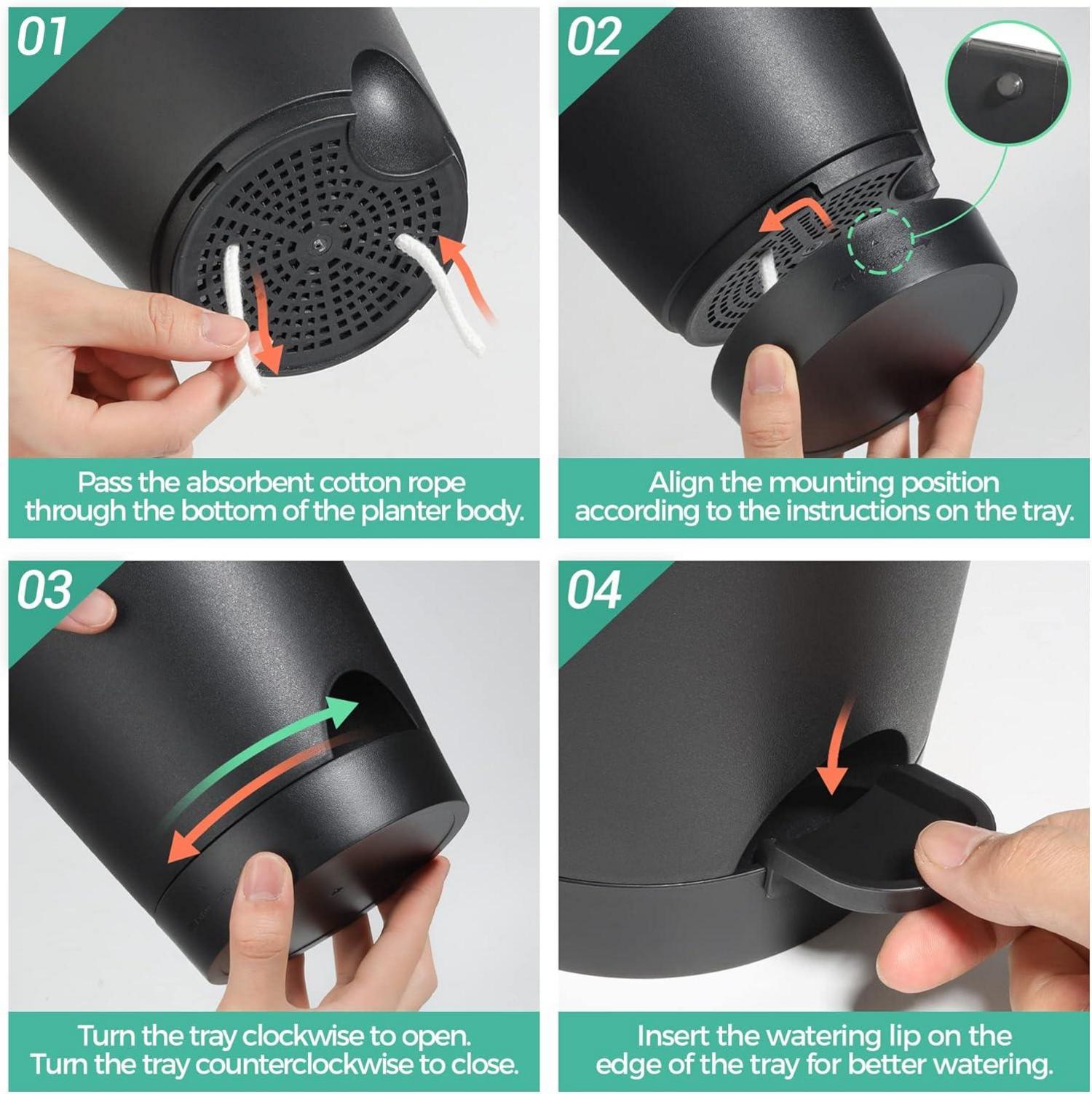 01

Pass the absorbent cotton rope through the bottom of the planter body.

02

Align the mounting position according to the instructions on the tray.

03

Turn the tray clockwise to open. Turn the tray counterclockwise to close.

04

Insert the watering lip on the edge of the tray for better watering.