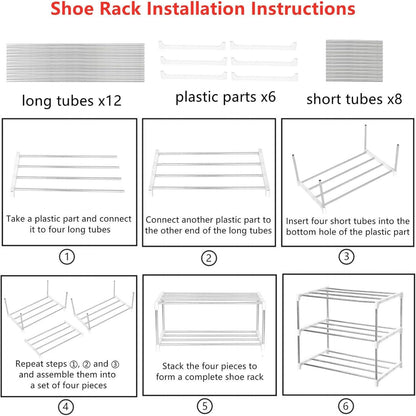 Shoe Rack Installation Instructions

long tubes x12

plastic parts x6

short tubes x8

Take a plastic part and connect it to four long tubes

①

Connect another plastic part to the other end of the long tubes

②

Insert four short tubes into the bottom hole of the plastic part

③

Repeat steps ①, ② and ③ and assemble them into a set of four pieces

④

Stack the four pieces to form a complete shoe rack

⑤

⑥