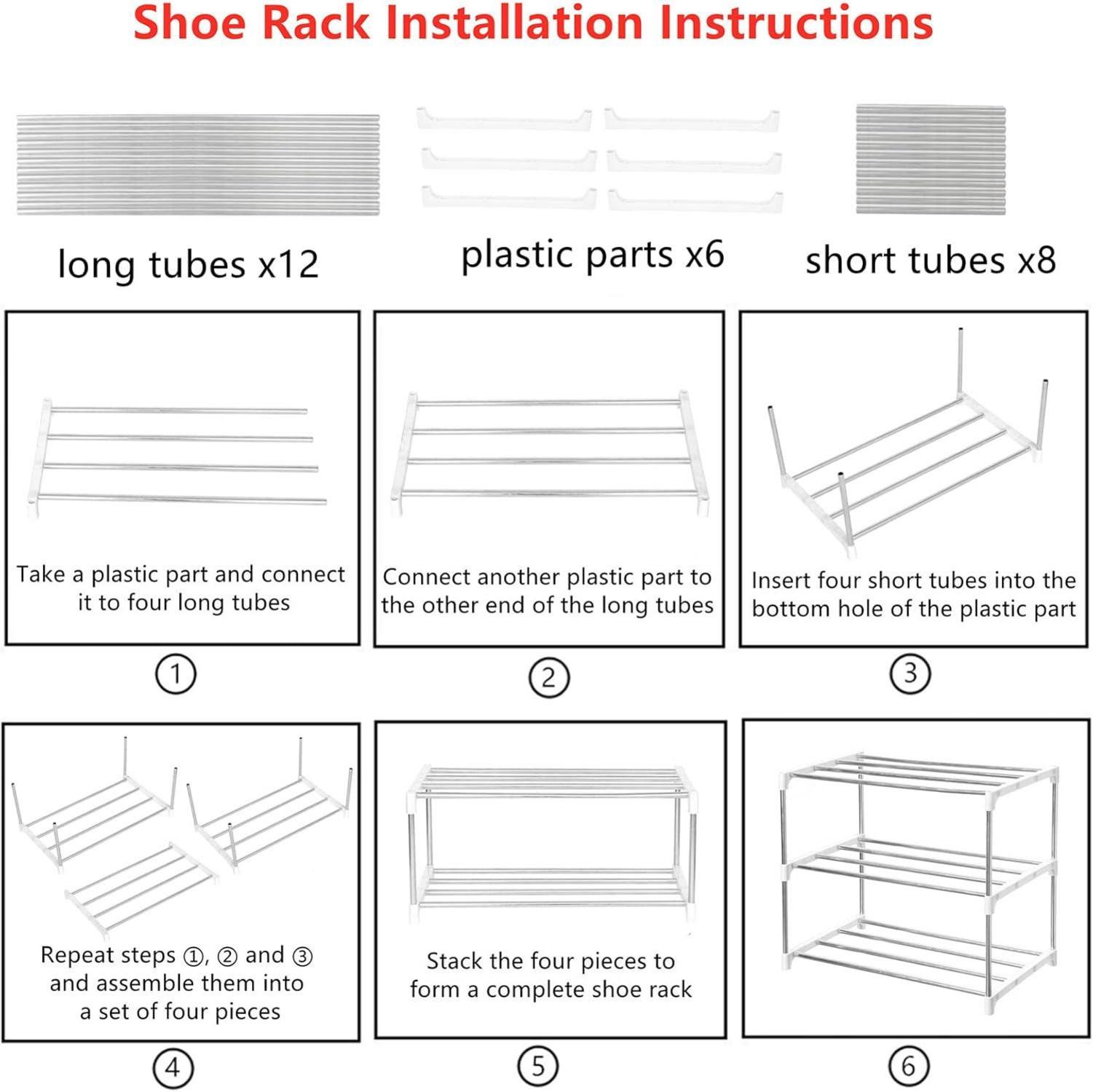 Shoe Rack Installation Instructions

long tubes x12

plastic parts x6

short tubes x8

Take a plastic part and connect it to four long tubes

①

Connect another plastic part to the other end of the long tubes

②

Insert four short tubes into the bottom hole of the plastic part

③

Repeat steps ①, ② and ③ and assemble them into a set of four pieces

④

Stack the four pieces to form a complete shoe rack

⑤

⑥